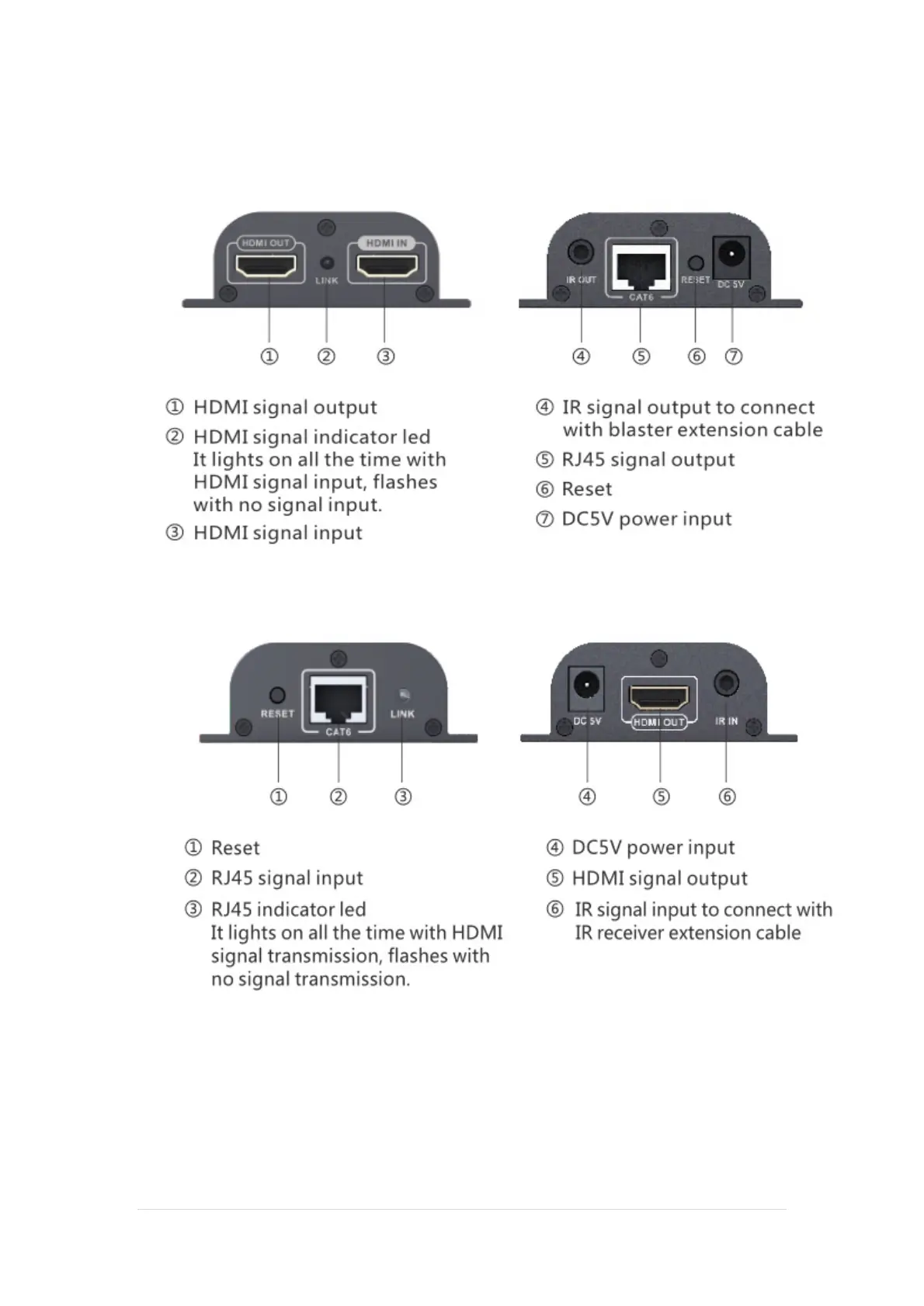 HDMI OUT
LINK
HDMI IN

① ② ③

IR OUT
CAT6
RESET
DC 5V

④ ⑤ ⑥ ⑦

① HDMI signal output
② HDMI signal indicator led
It lights on all the time with HDMI signal input, flashes with no signal input.
③ HDMI signal input

④ IR signal output to connect with blaster extension cable
⑤ RJ45 signal output
⑥ Reset
⑦ DC5V power input

RESET
CAT6
LINK

① ② ③

DC 5V
HDMI OUT
IR IN

④ ⑤ ⑥

① Reset
② RJ45 signal input
③ RJ45 indicator led
It lights on all the time with HDMI signal transmission, flashes with no signal transmission.

④ DC5V power input
⑤ HDMI signal output
⑥ IR signal input to connect with IR receiver extension cable