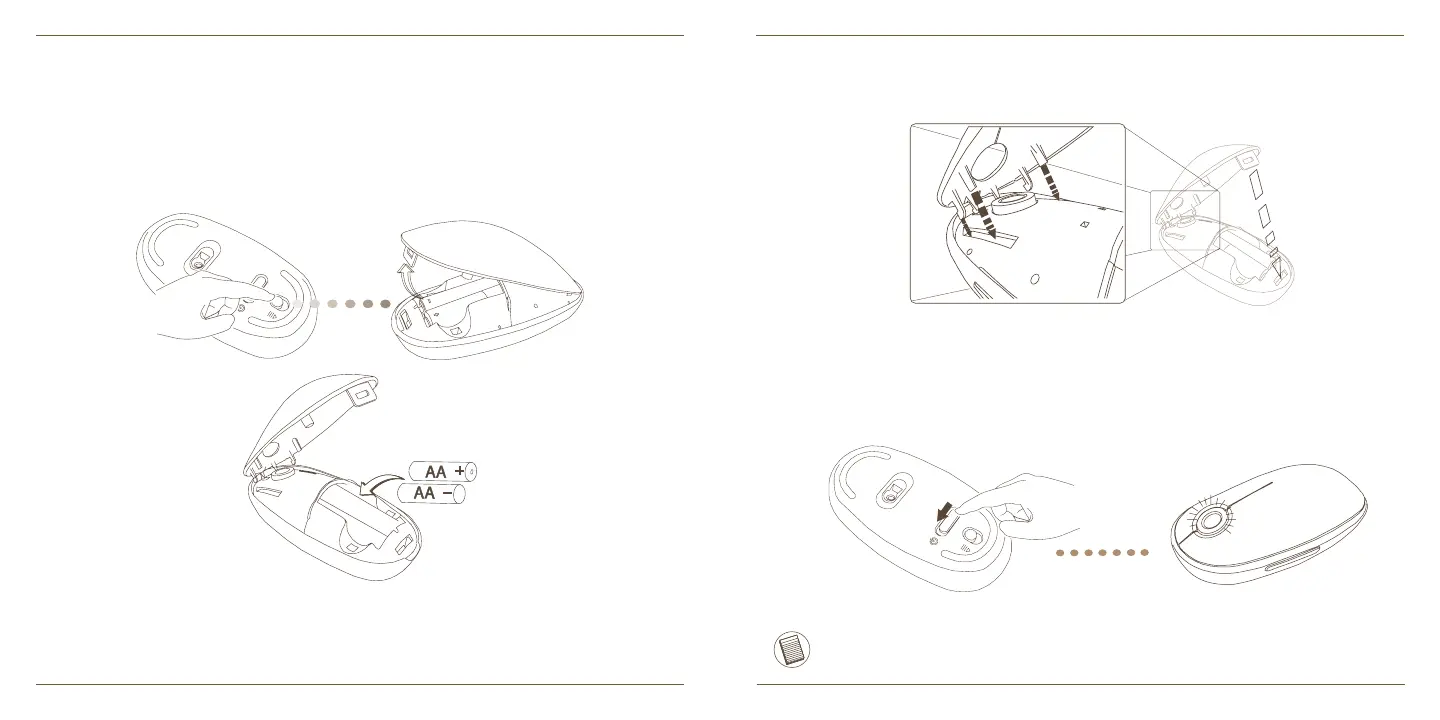 AA +
AA −