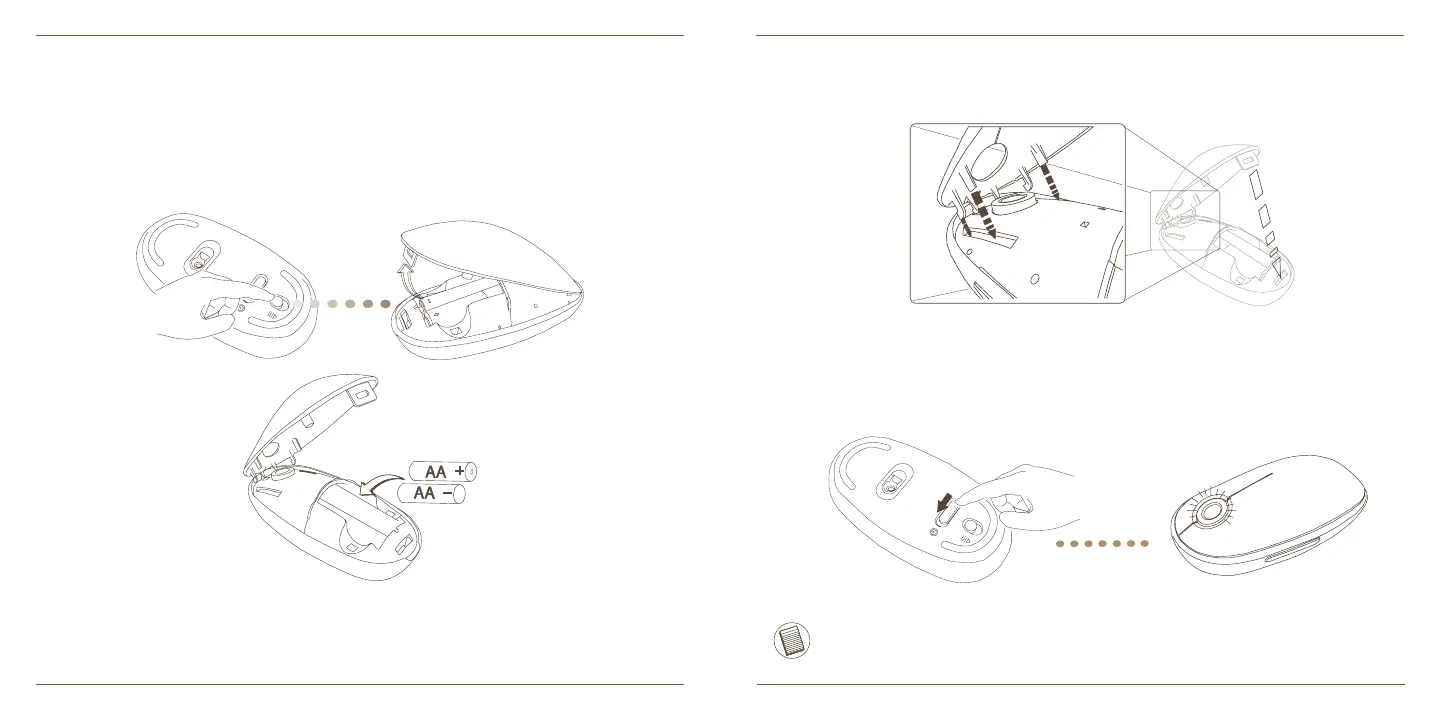 AA +
AA −