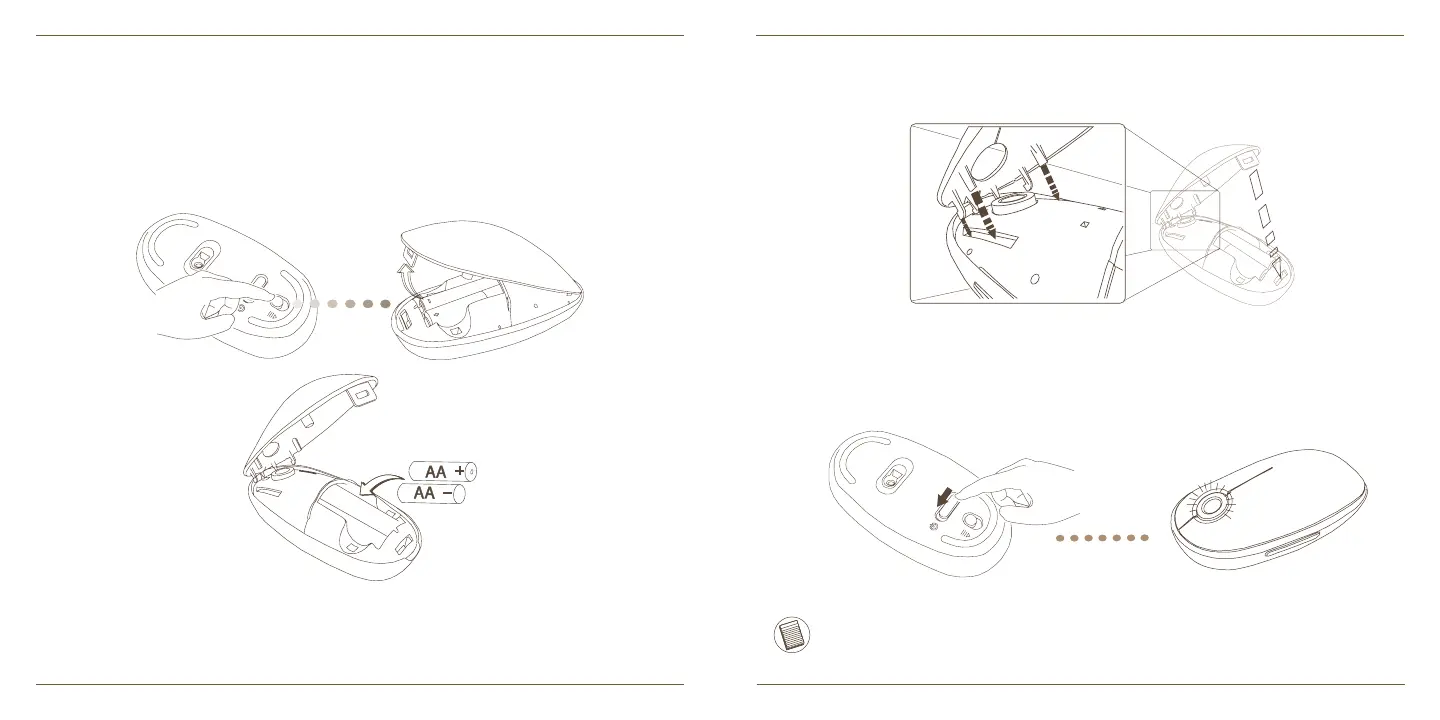 AA +
AA −