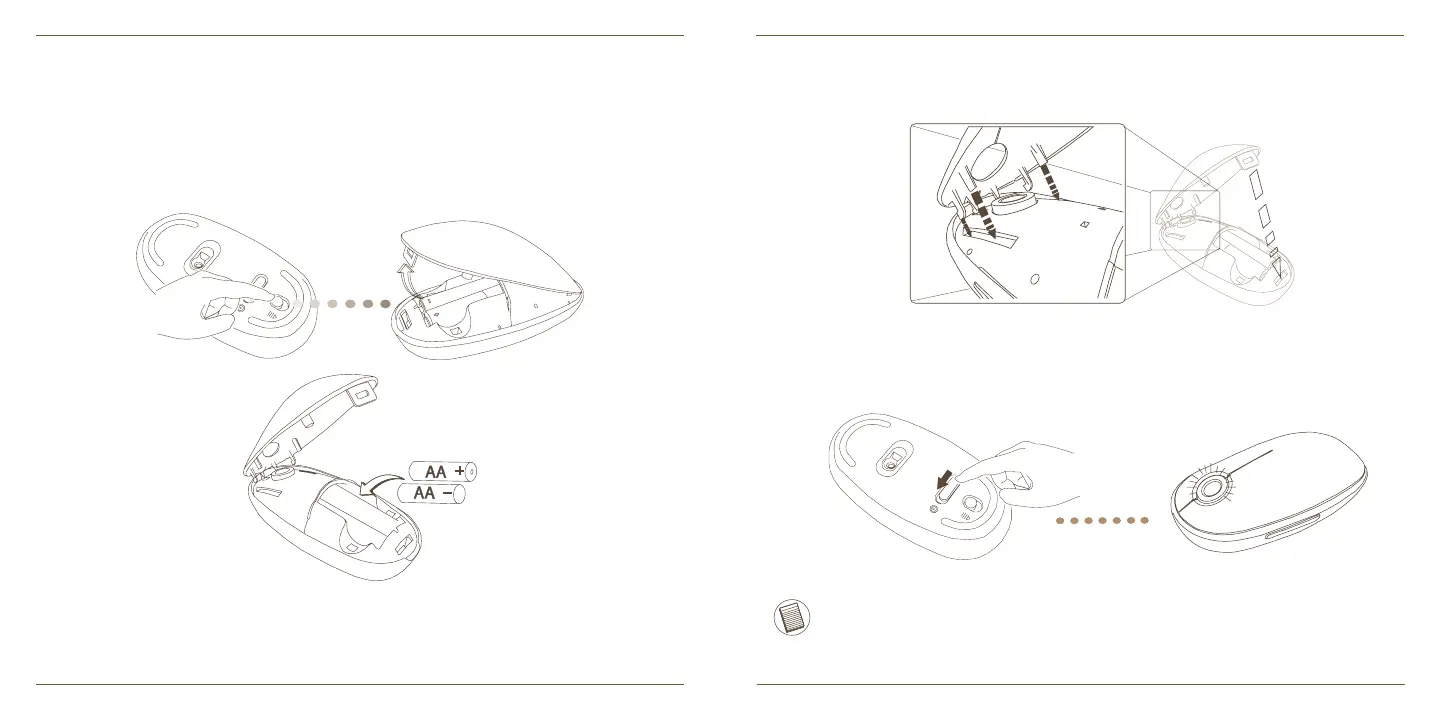 AA +
AA −