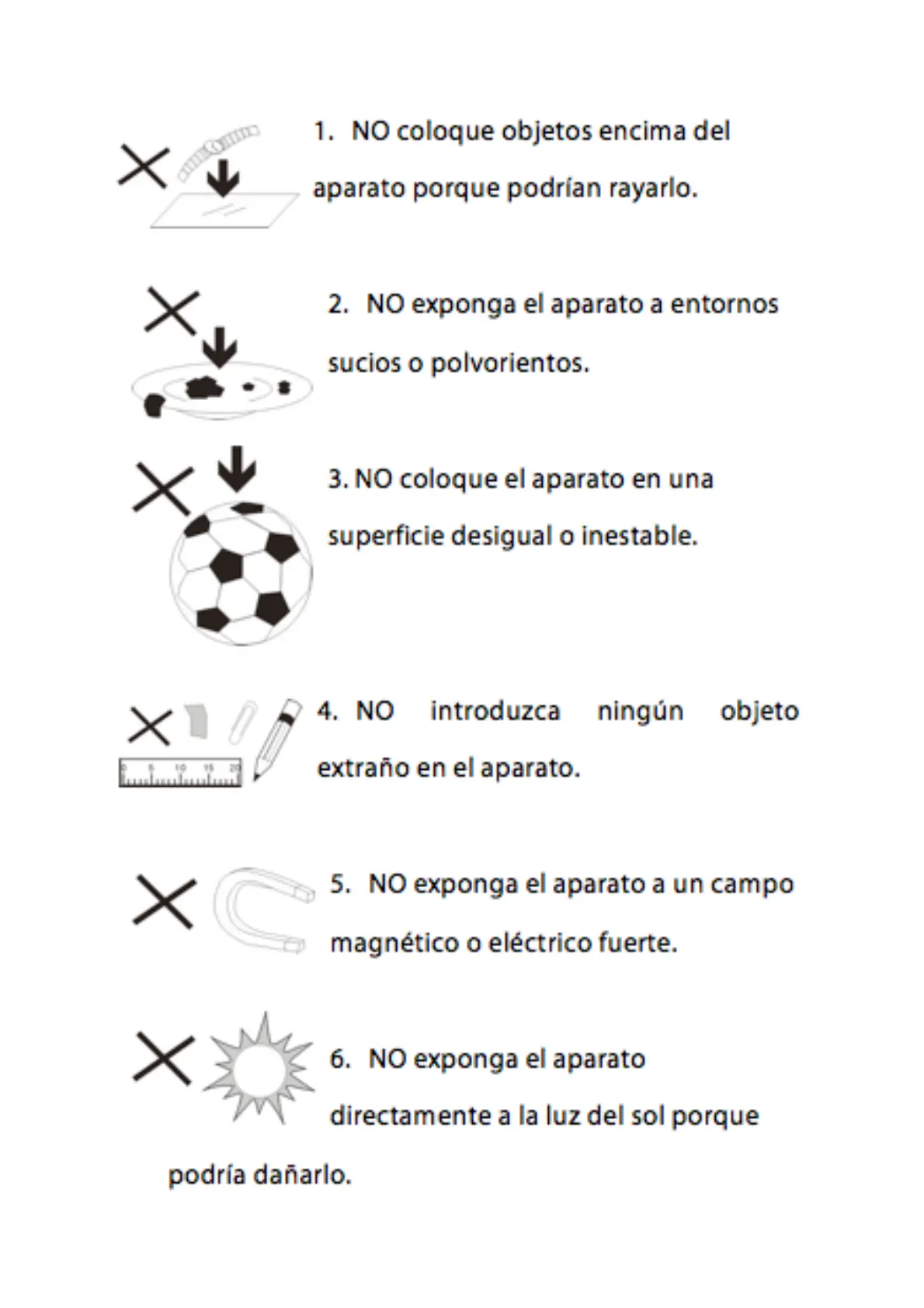 1. NO coloque objetos encima del aparato porque podrían rayarlo.

2. NO exponga el aparato a entornos sucios o polvorientos.

3. NO coloque el aparato en una superficie desigual o inestable.

0 5 10 15 20

4. NO introduzca ningún objeto extraño en el aparato.

5. NO exponga el aparato a un campo magnético o eléctrico fuerte.

6. NO exponga el aparato directamente a la luz del sol porque podría dañarlo.