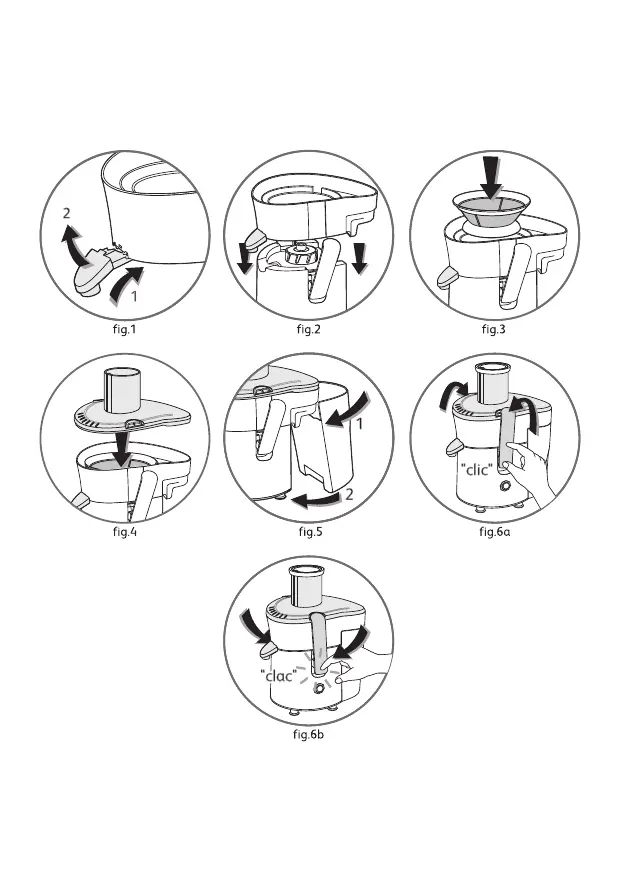 2
1
fig.1

fig.2

fig.3

fig.4

1
2
fig.5

"clic"
fig.6a

"clac"
fig.6b