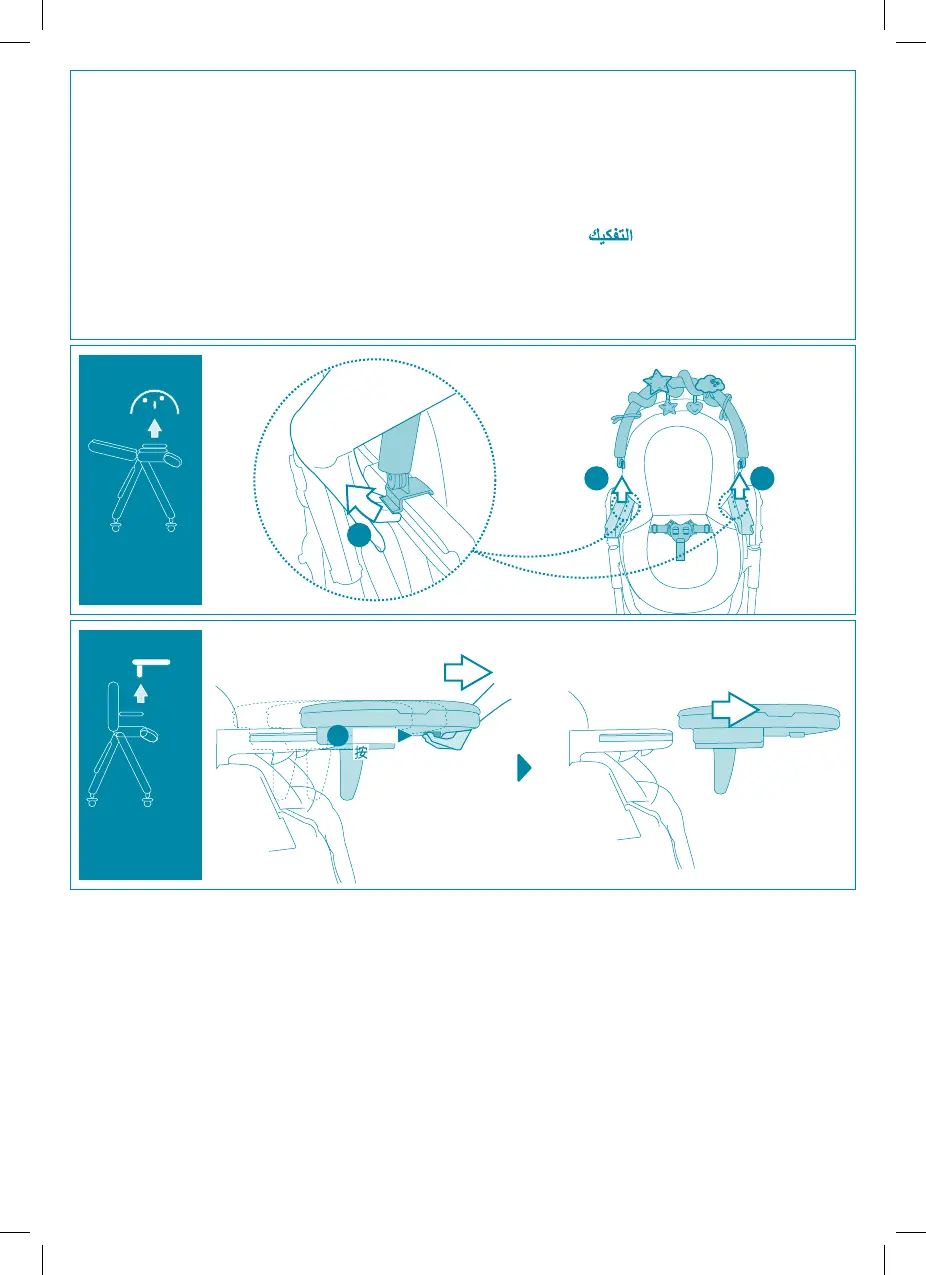 التفكيك

按