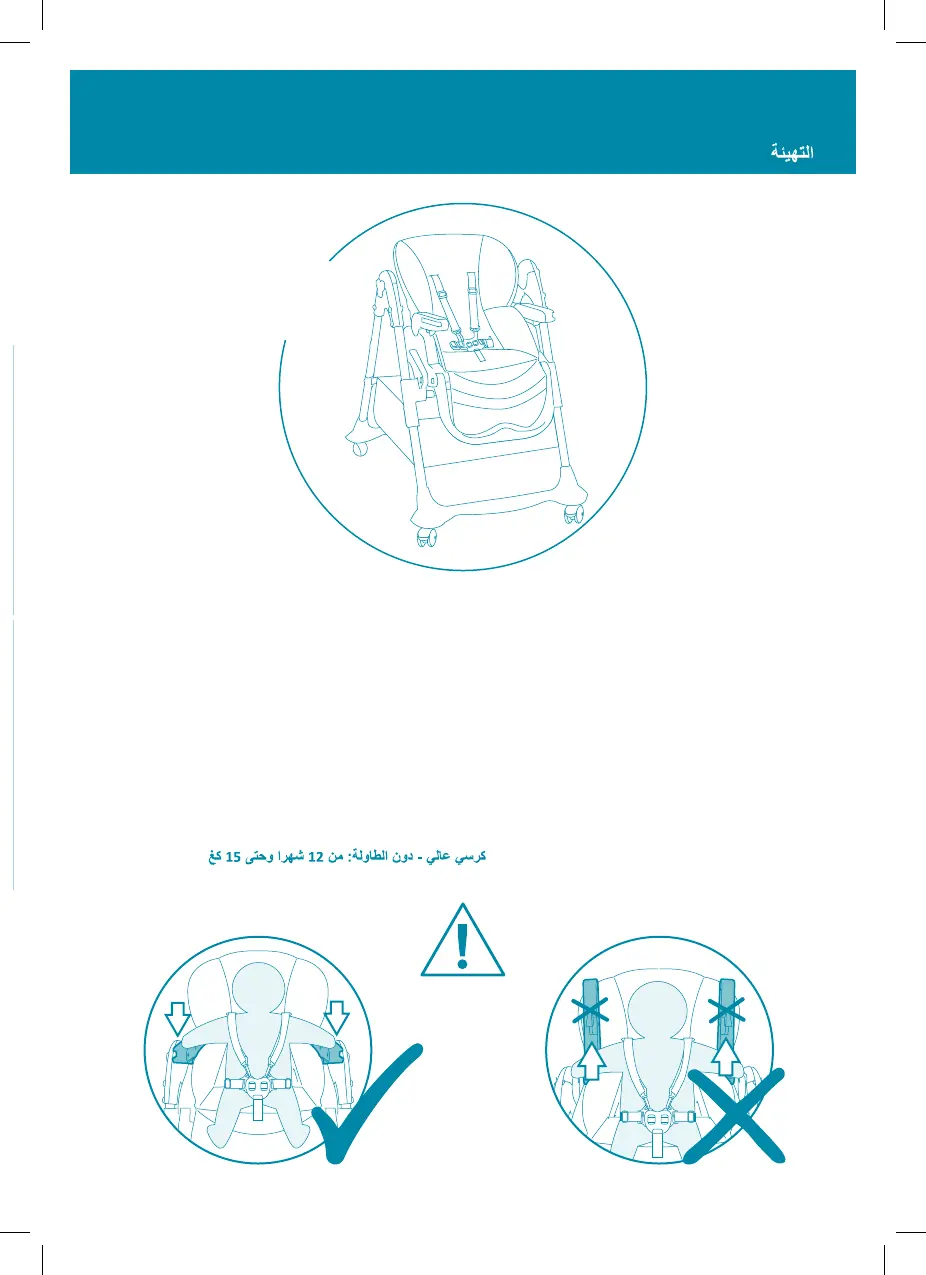 التهيئة

كرسي عالي - دون الطاولة: من 12 شهرا وحتى 15 كغ