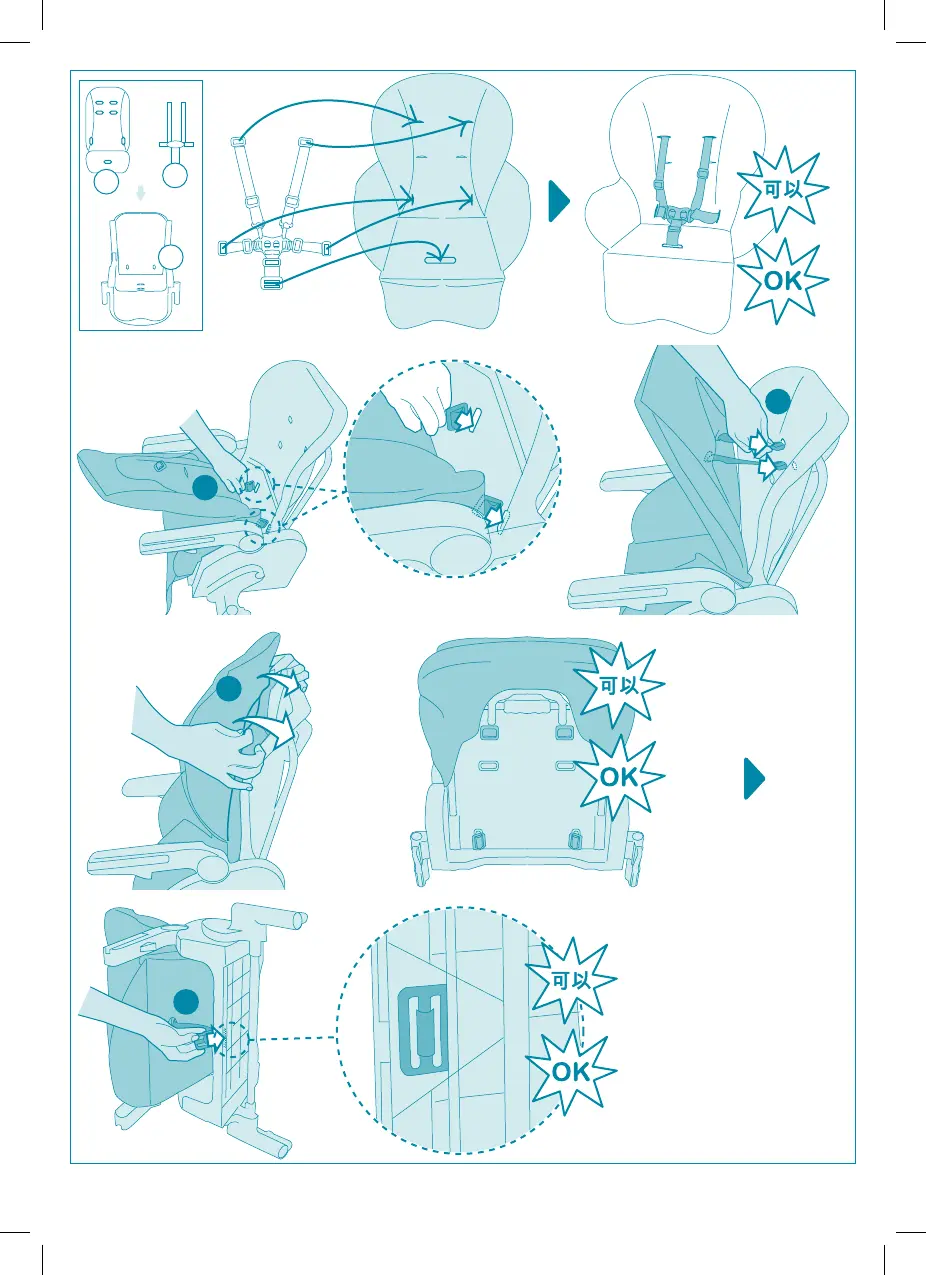 可以

OK

可以

OK

可以

OK