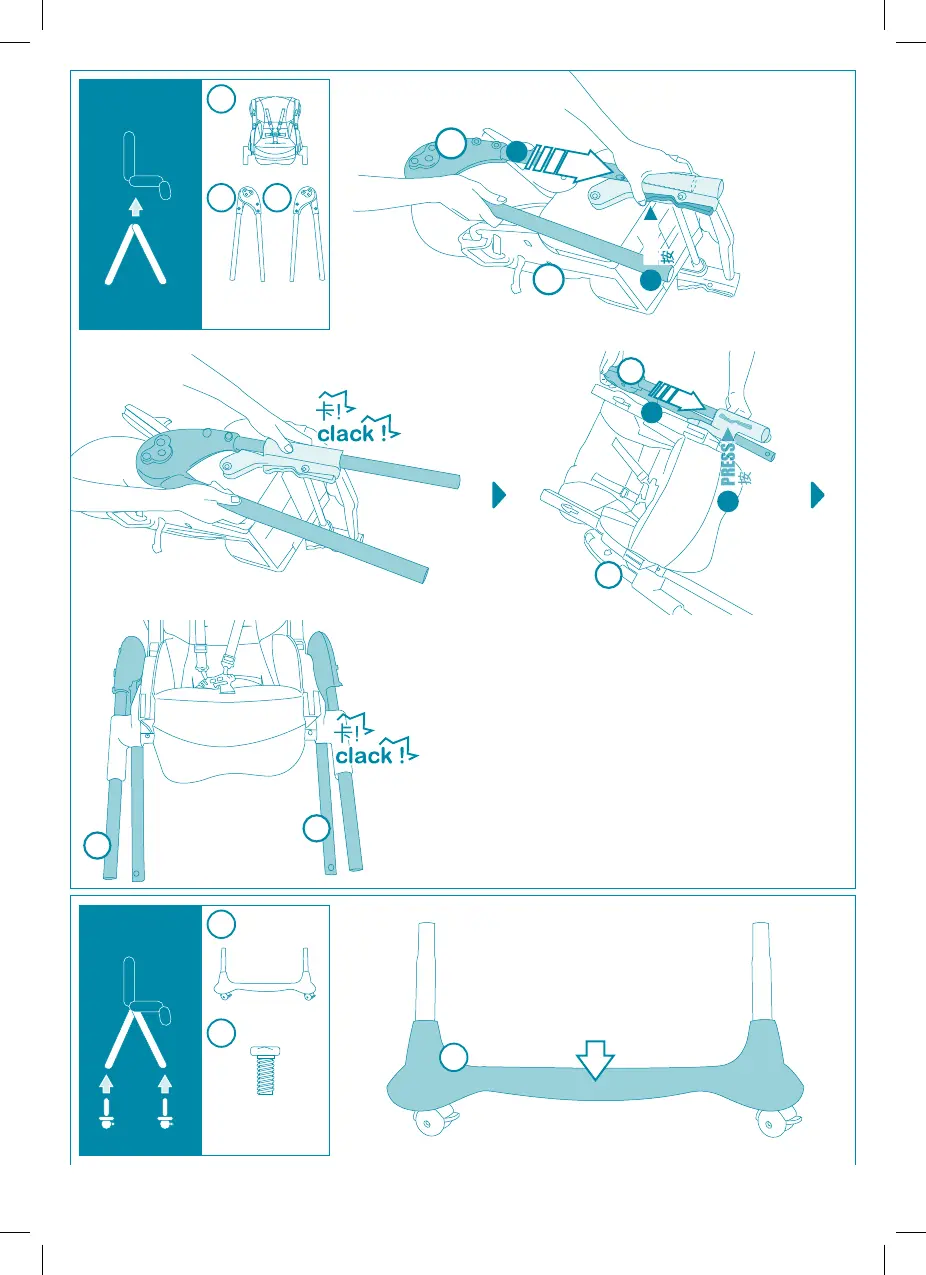 按

卡!
clack !

PRESS
按

卡!
clack !