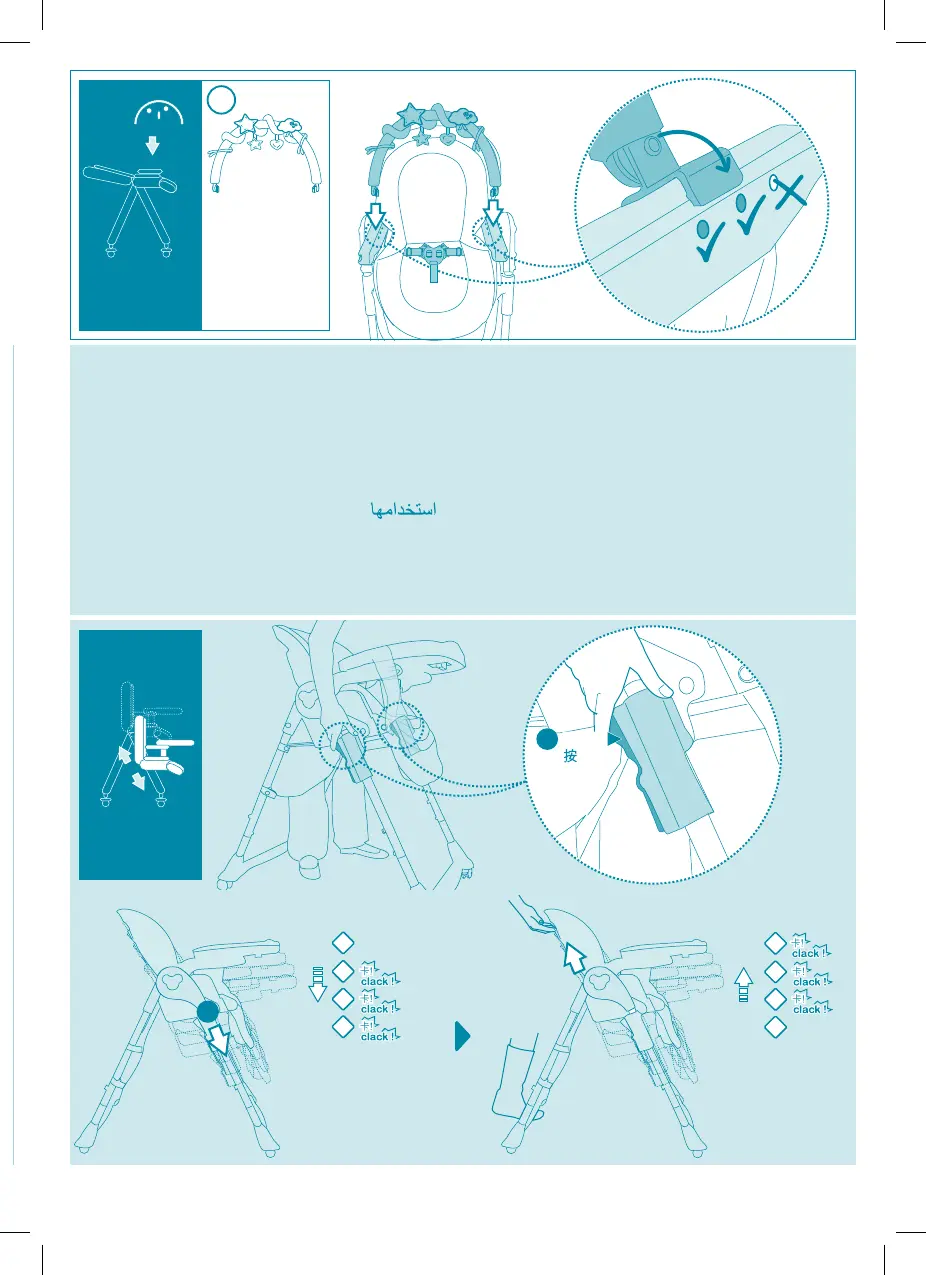 استخدامها

按

clack !
clack !
clack !

clack !
clack !
clack !