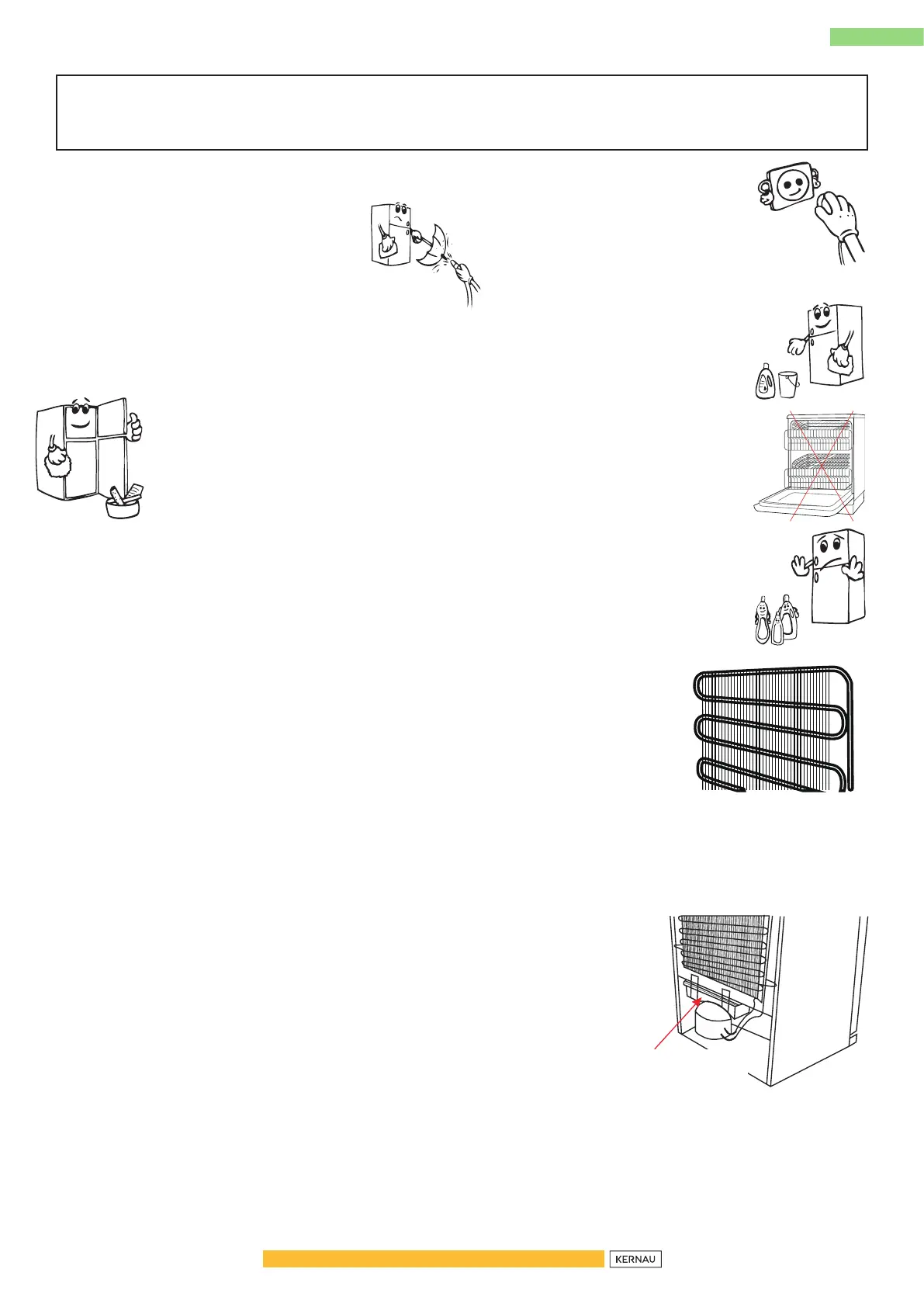 KERNAU