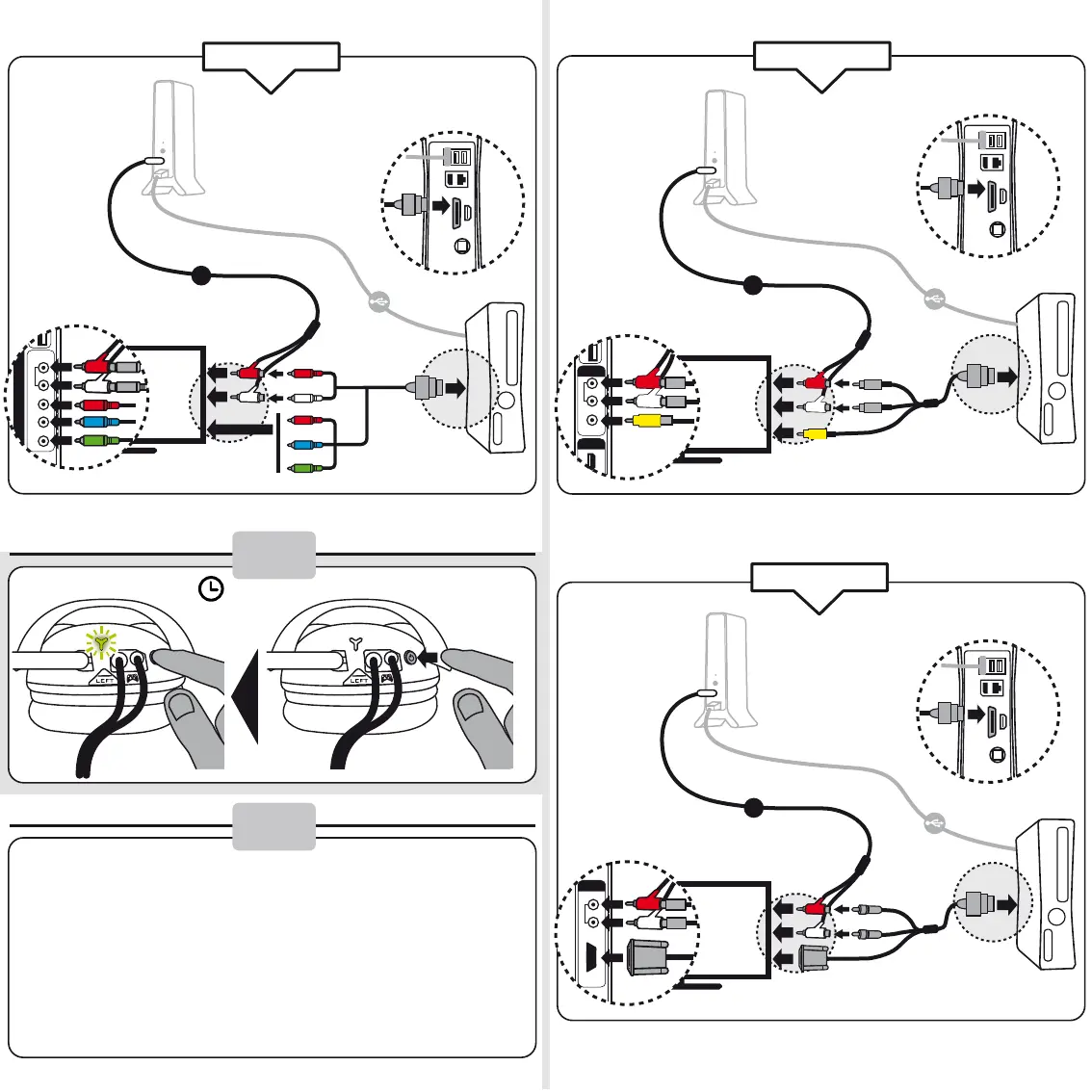 LEFT
LEFT