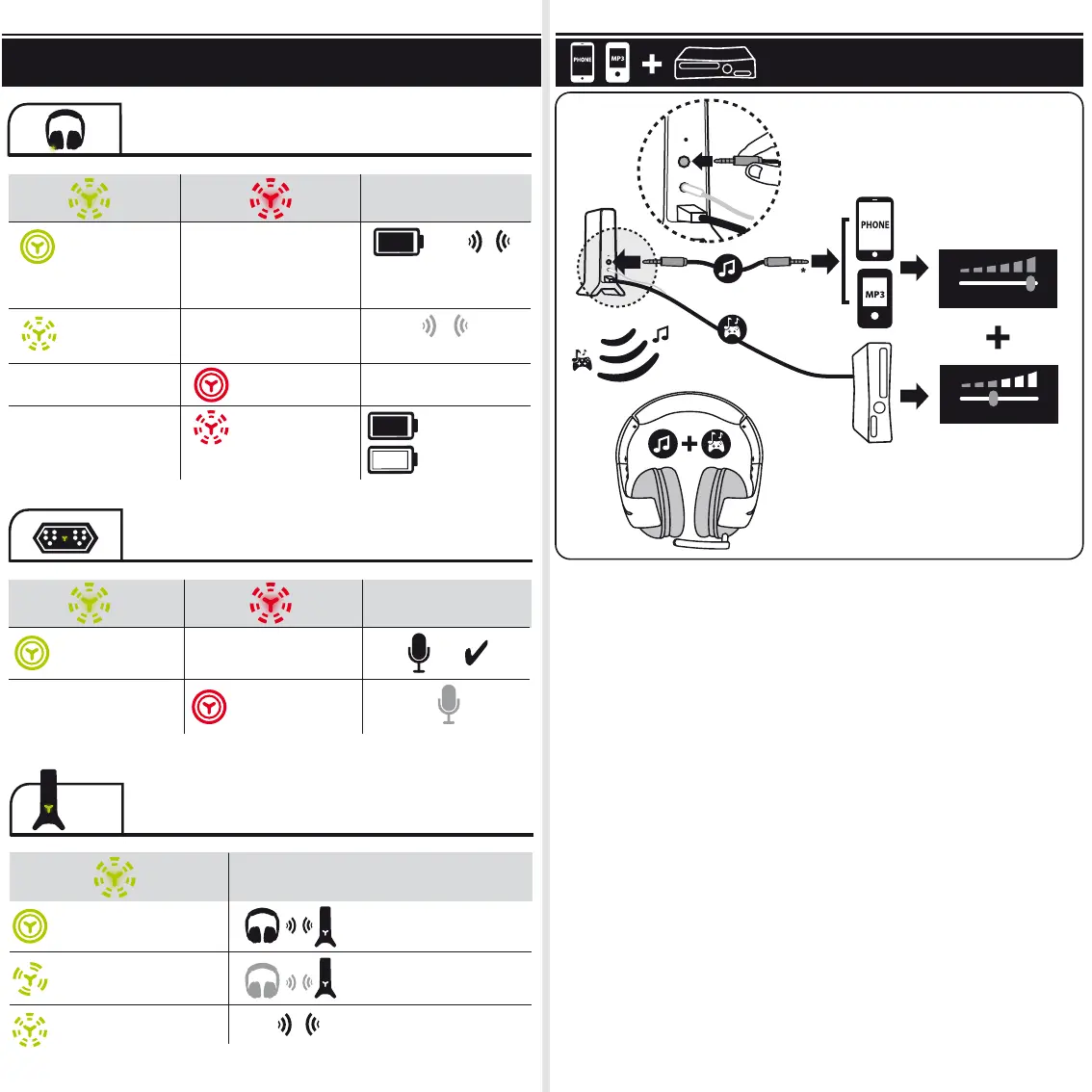 PHONE
MP3
PHONE
MP3
*