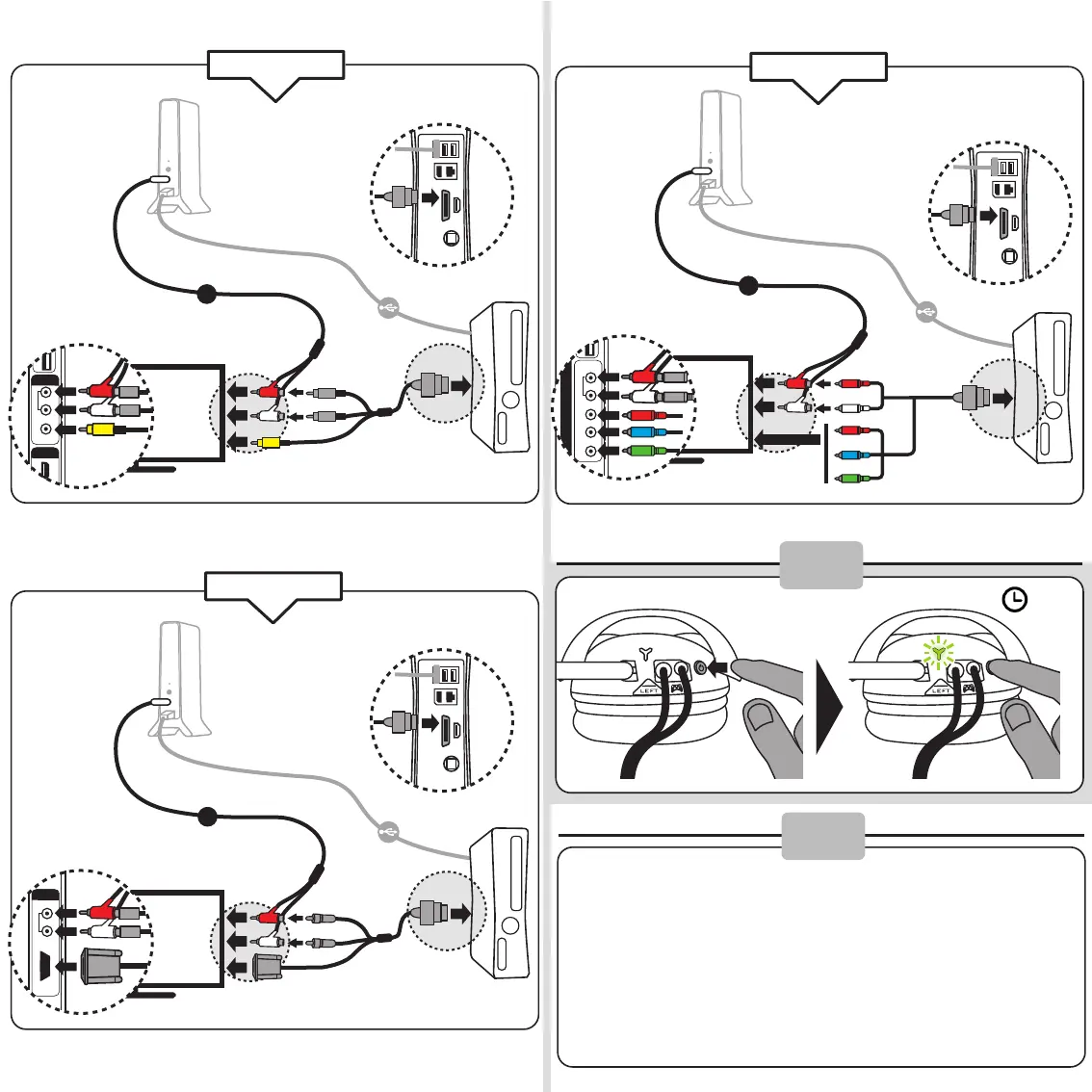 LEFT

LEFT