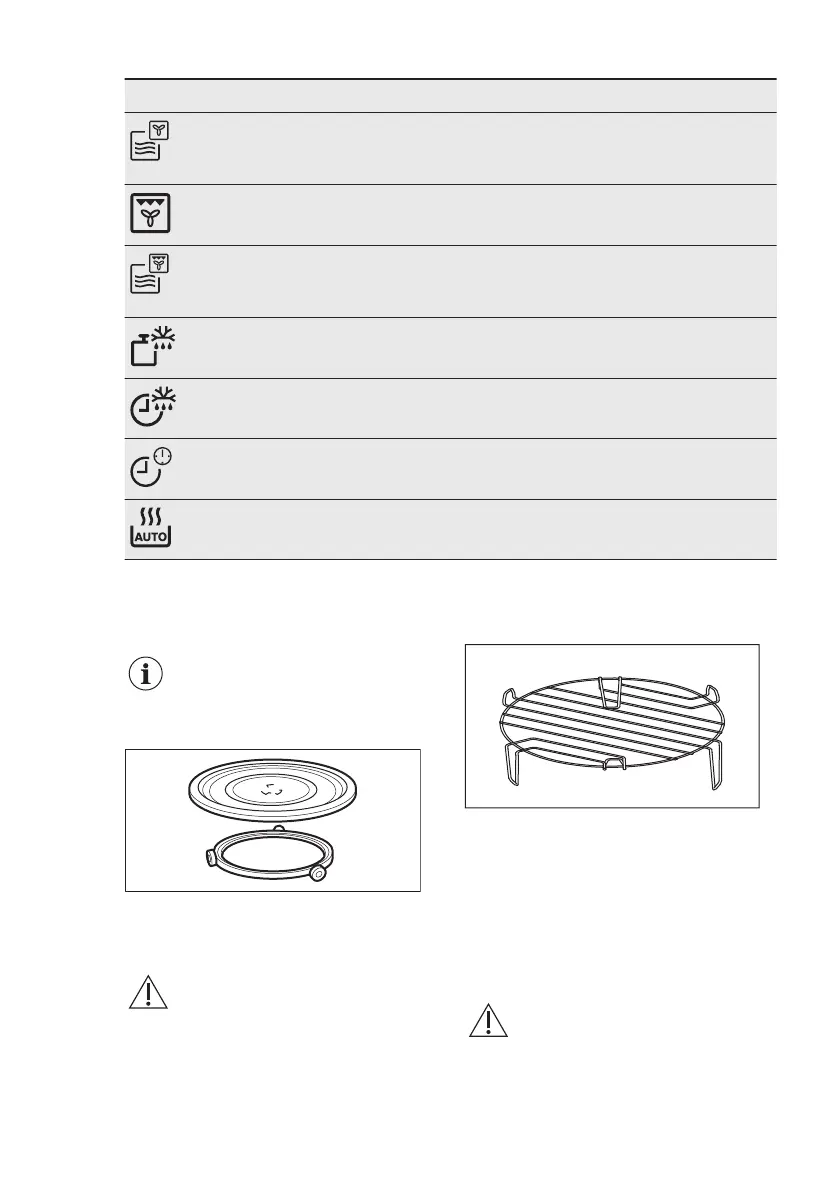 AUTO