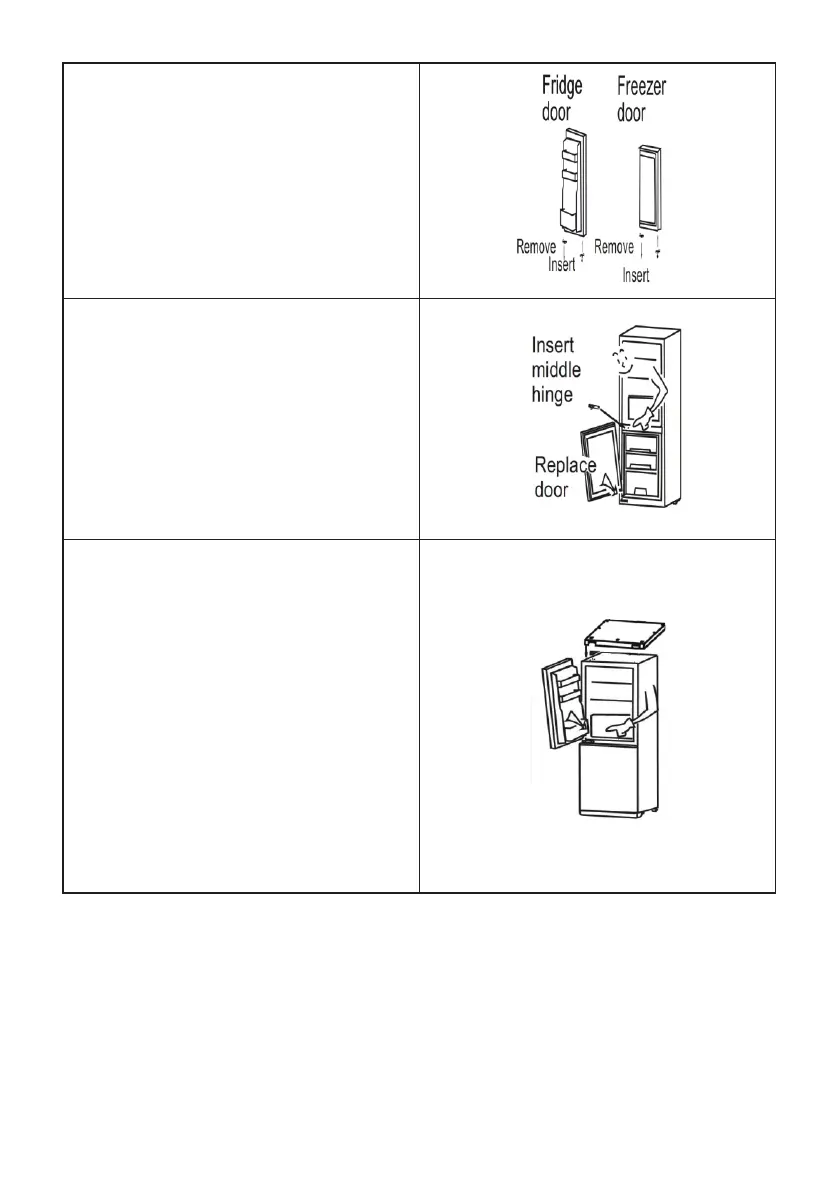 Fridge door
Freezer door
Remove
Insert
Remove
Insert

Insert middle hinge
Replace door