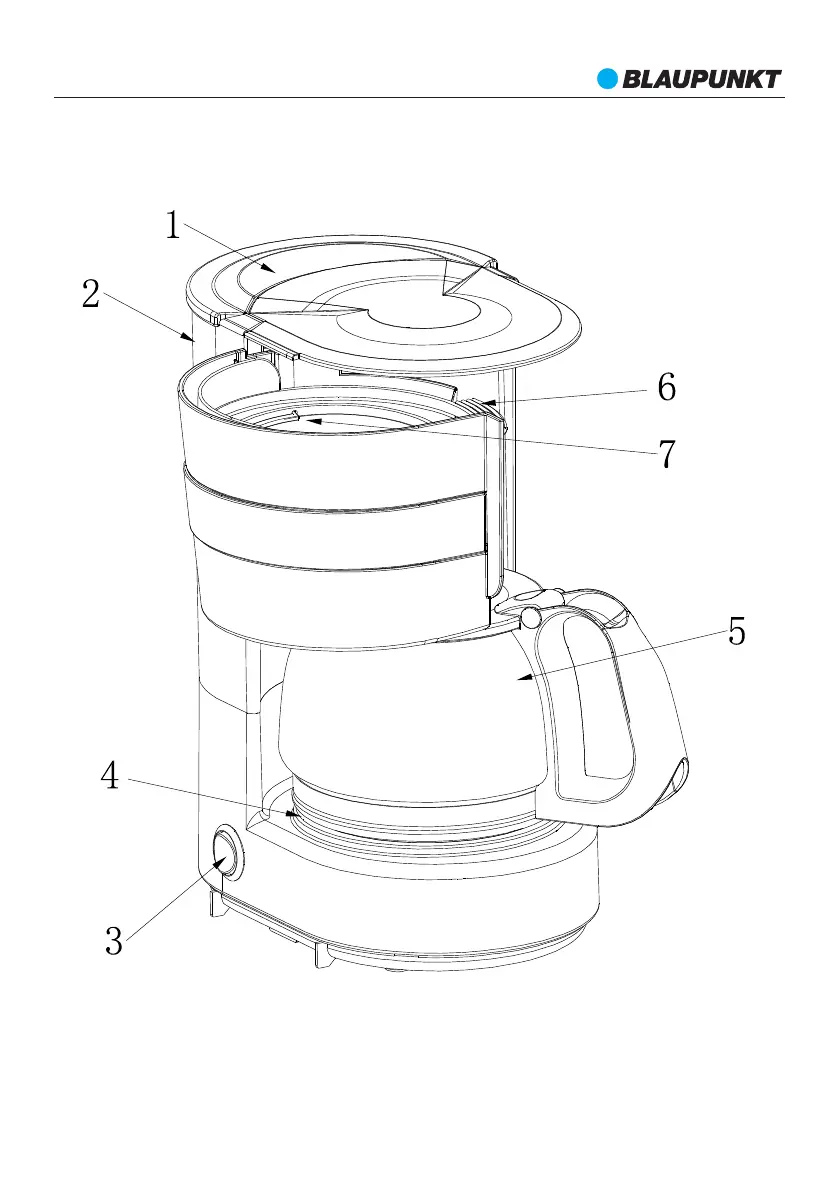 BLAUPUNKT

1
2
6
7
5
4
3