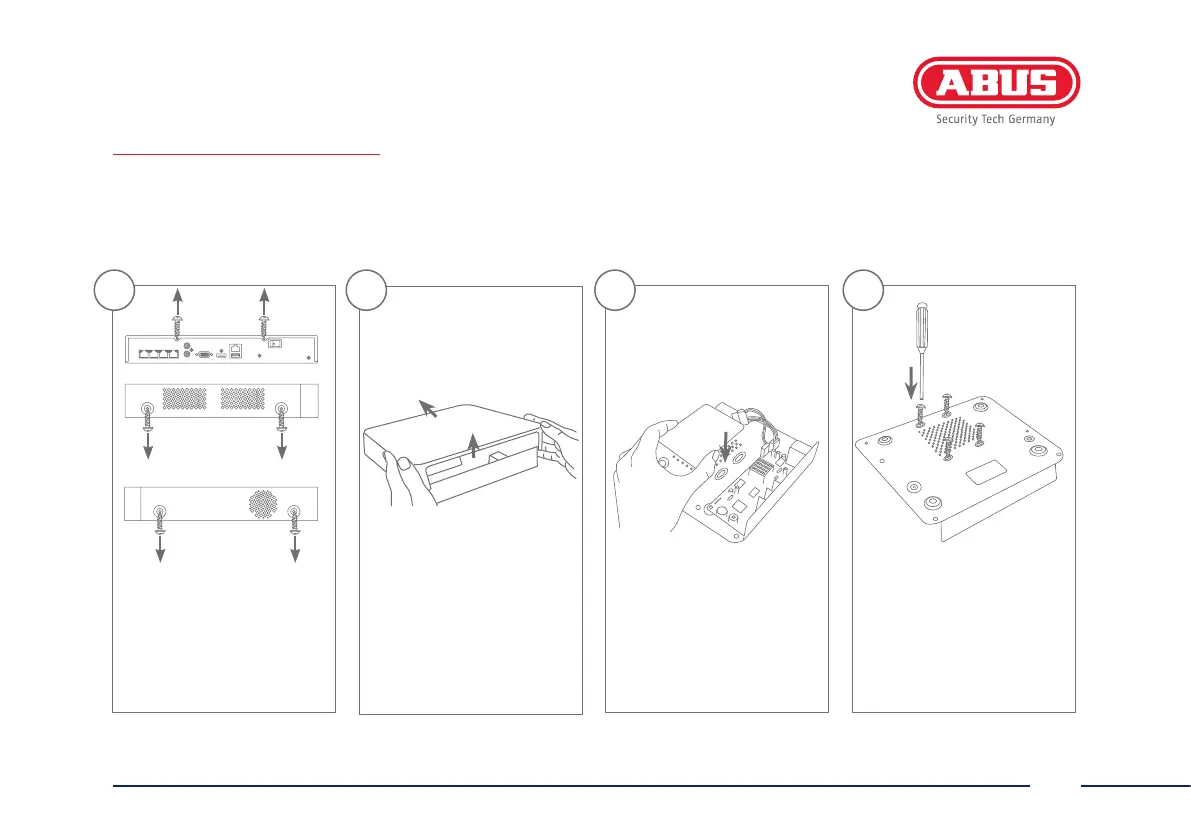 ABUS
Security Tech Germany