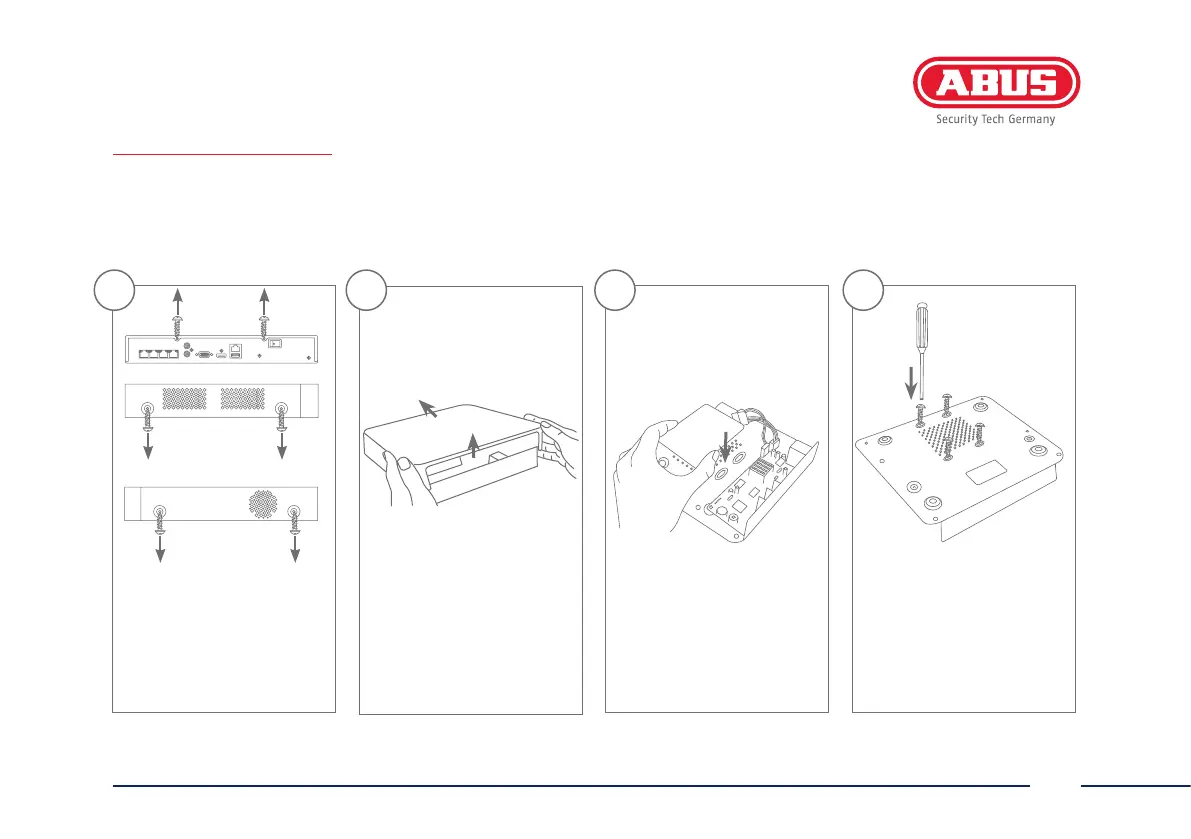 ABUS

Security Tech Germany