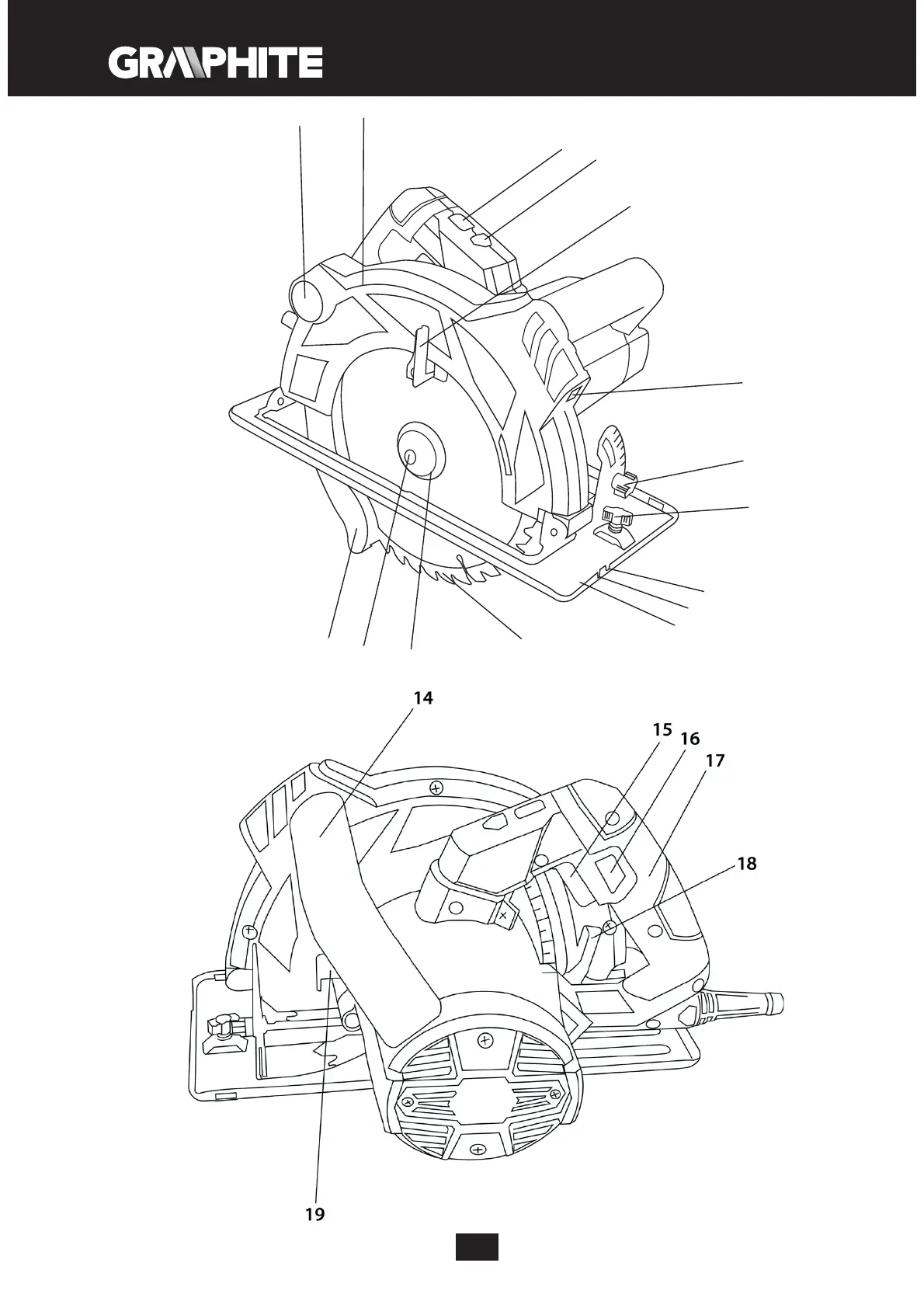 GRAPHITE

14

15 16 17

18

19