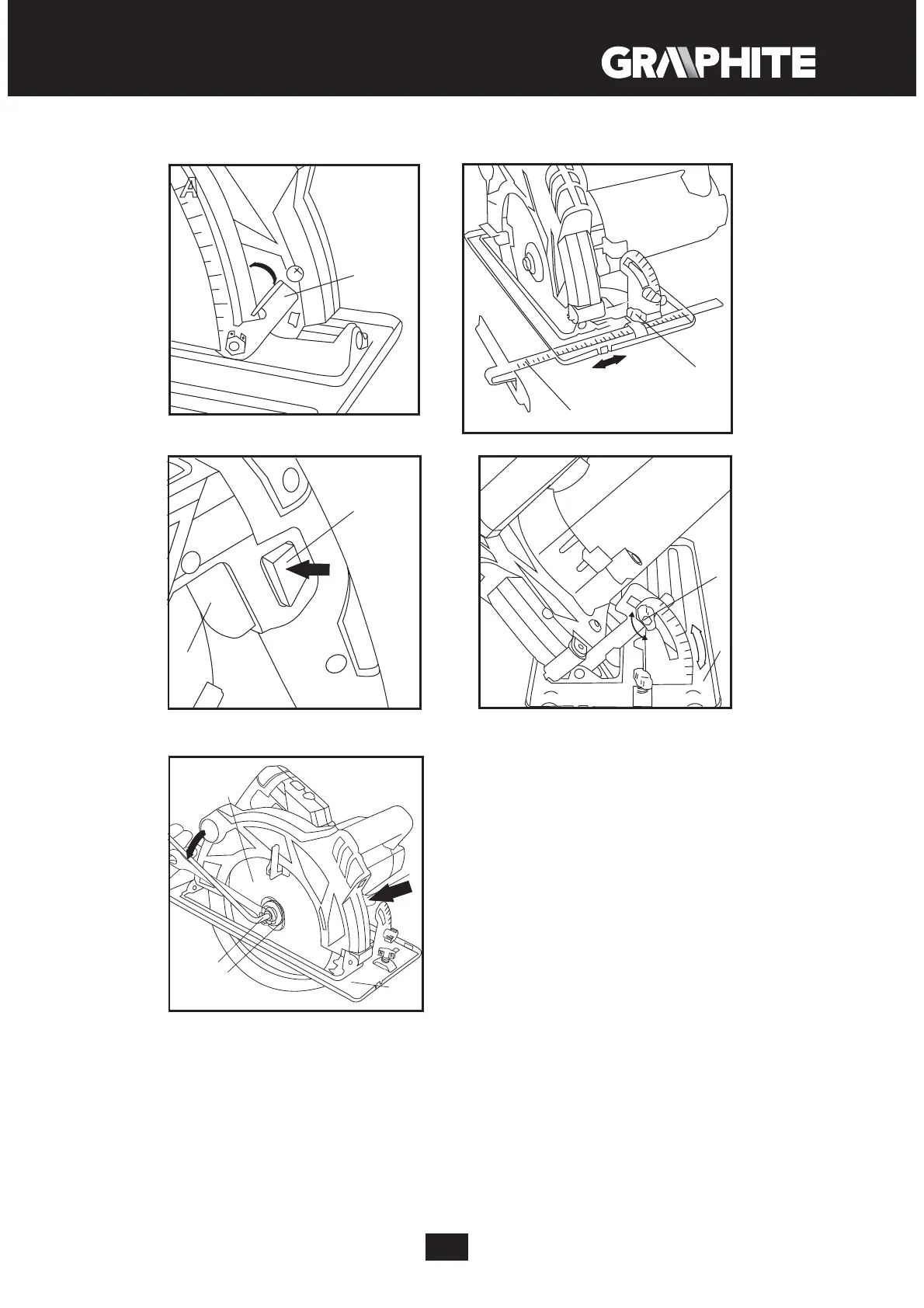 GRAPHITE

A