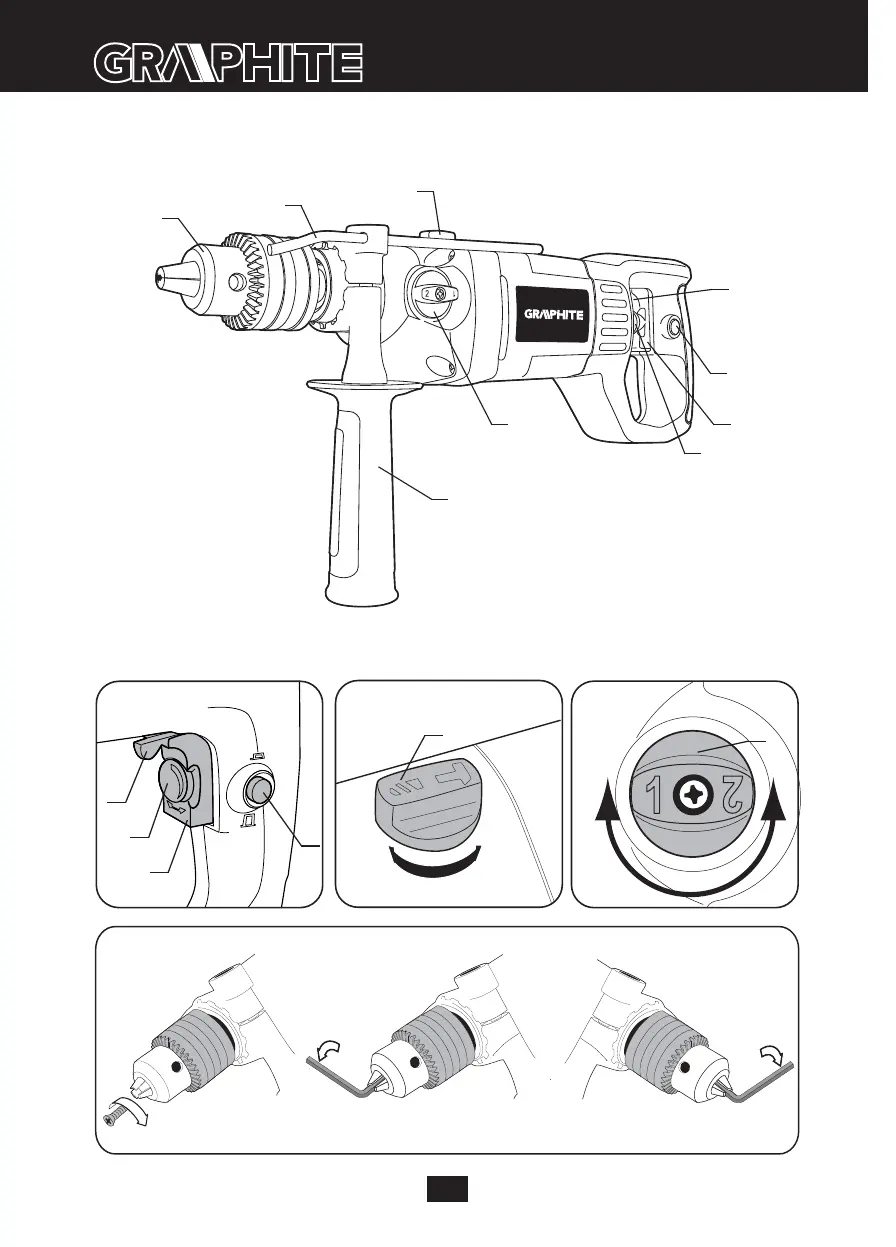 GRAPHITE

GRAPHITE

2

1 2