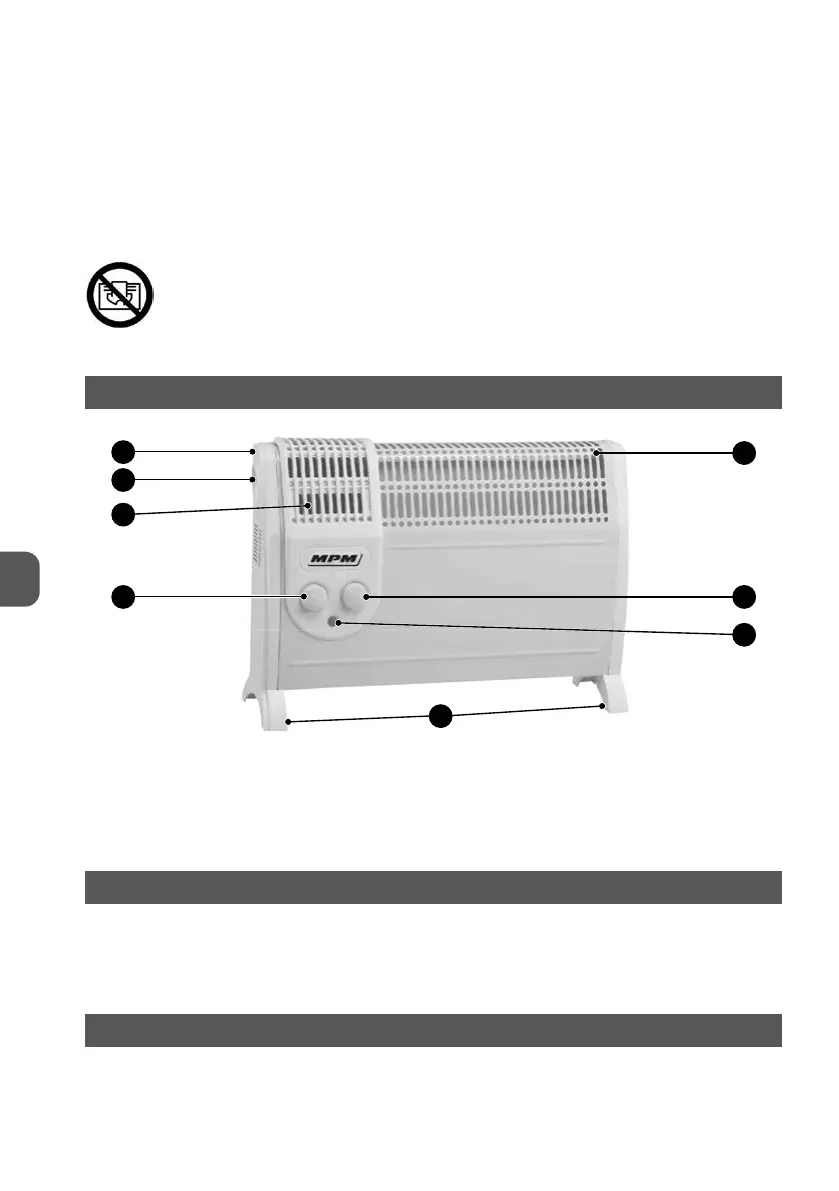 MPM