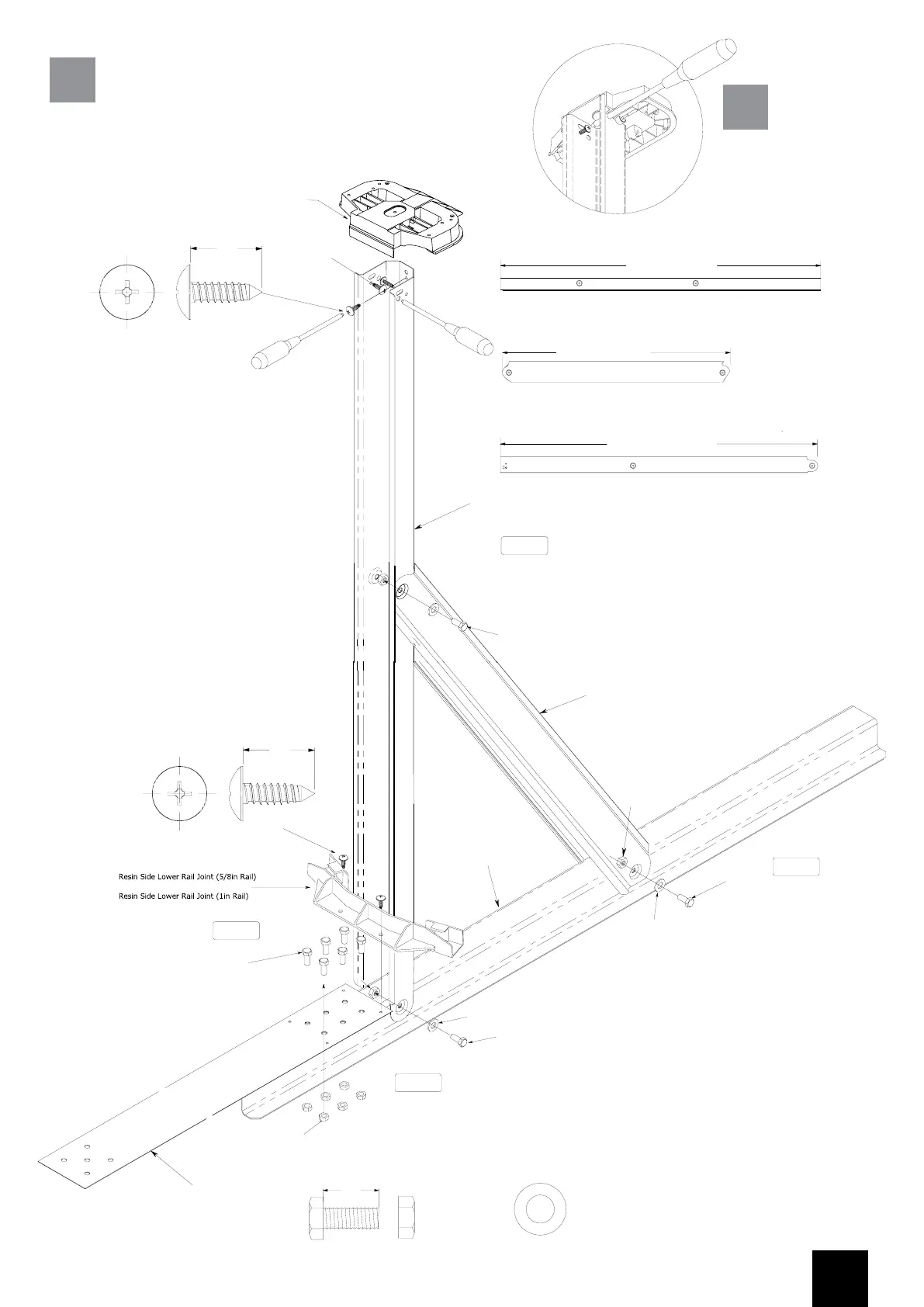 Resin Side Lower Rail Joint (5/8in Rail)

Resin Side Lower Rail Joint (1in Rail)