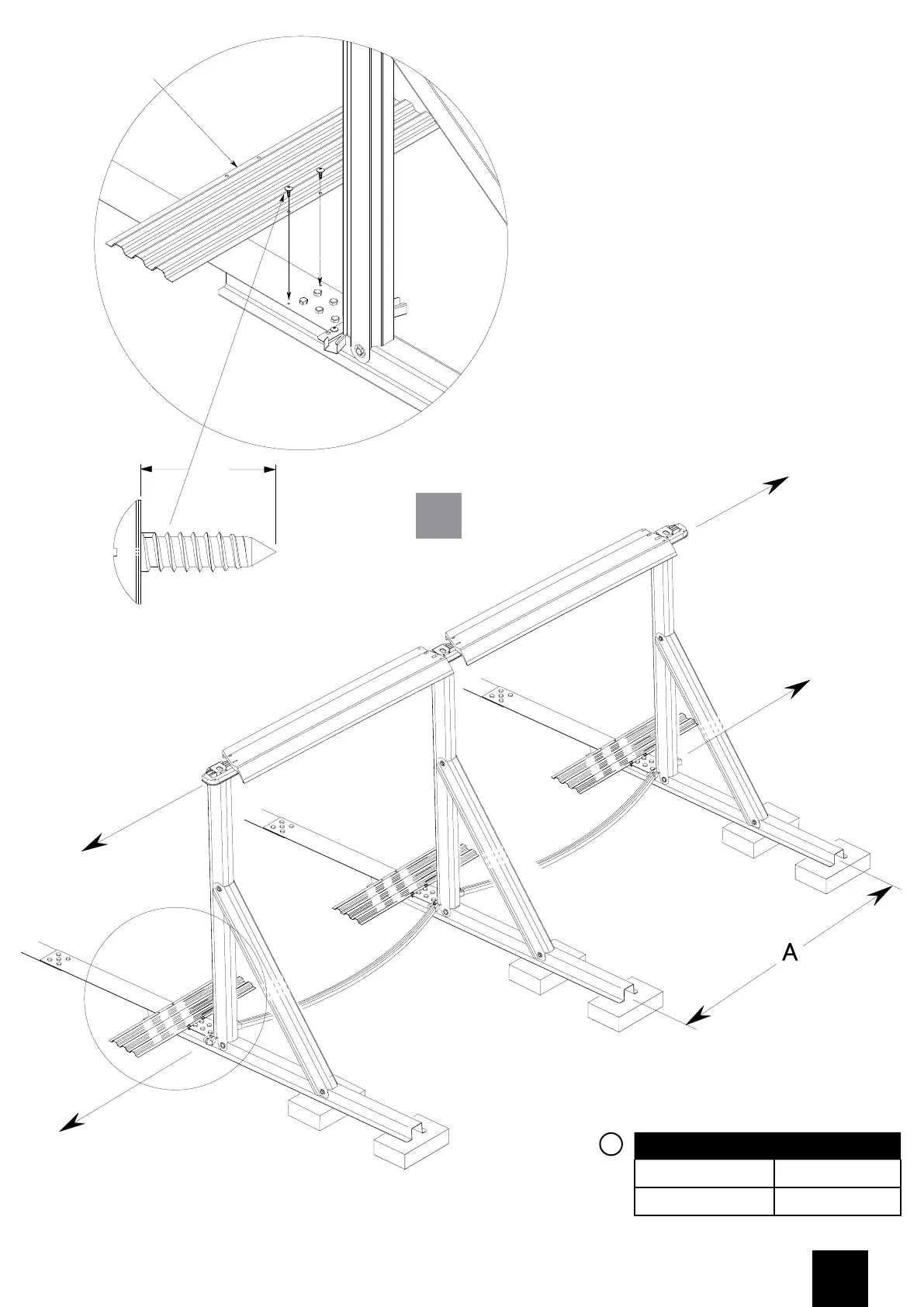 A