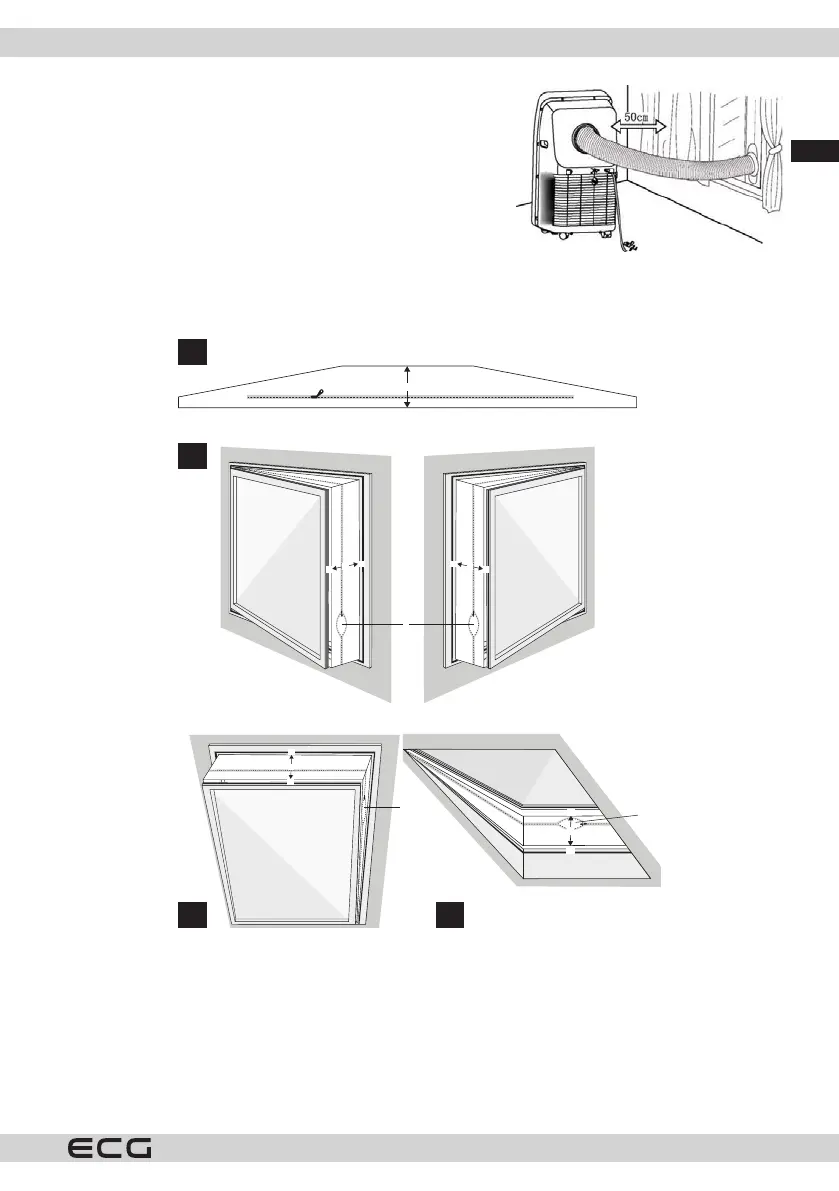 50cm

ECG