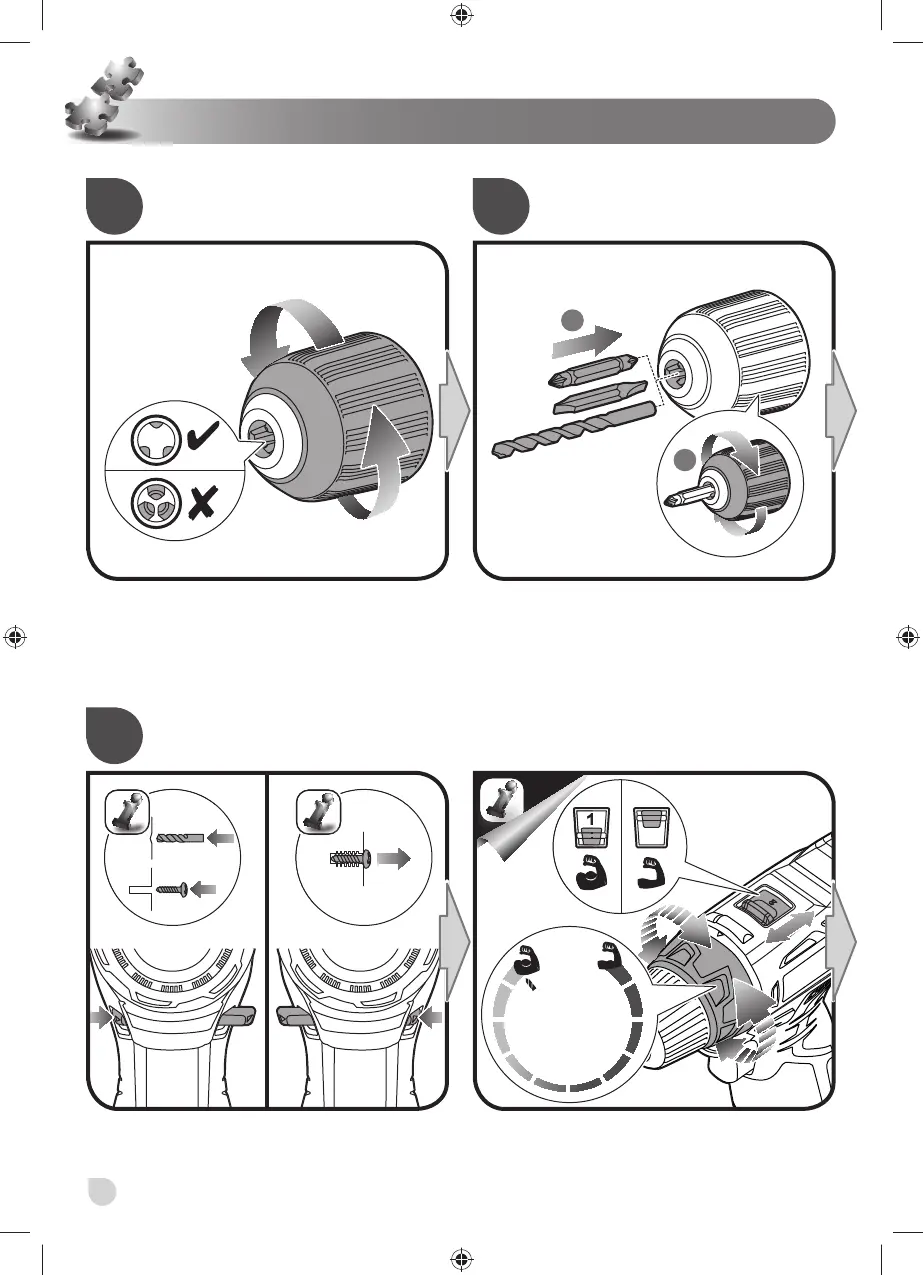 1