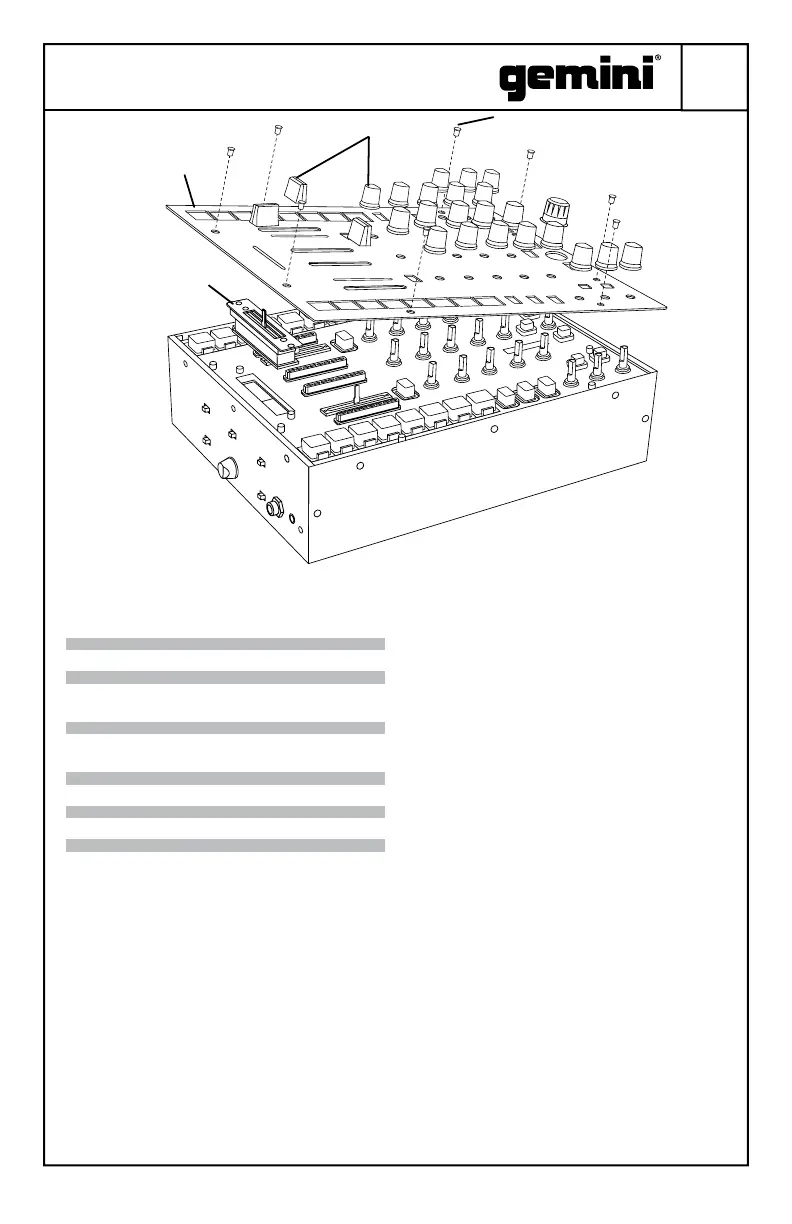 gemini®