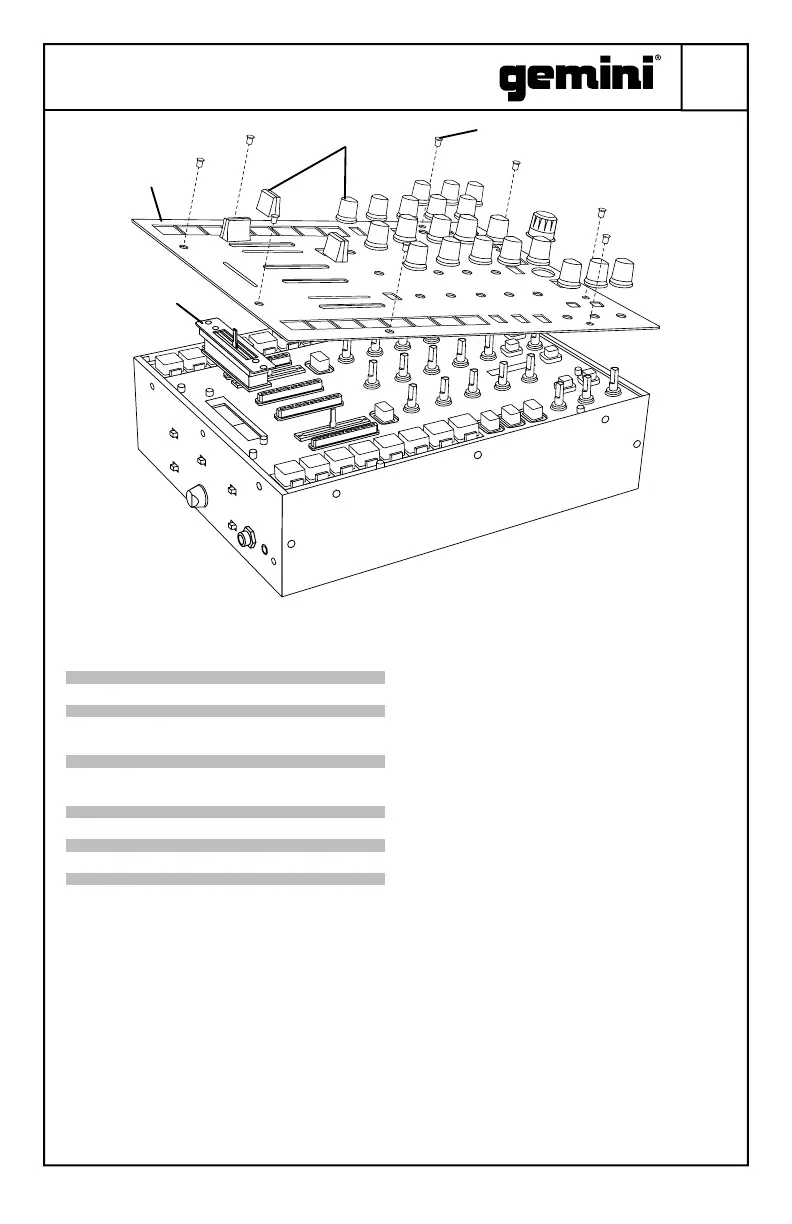 gemini®