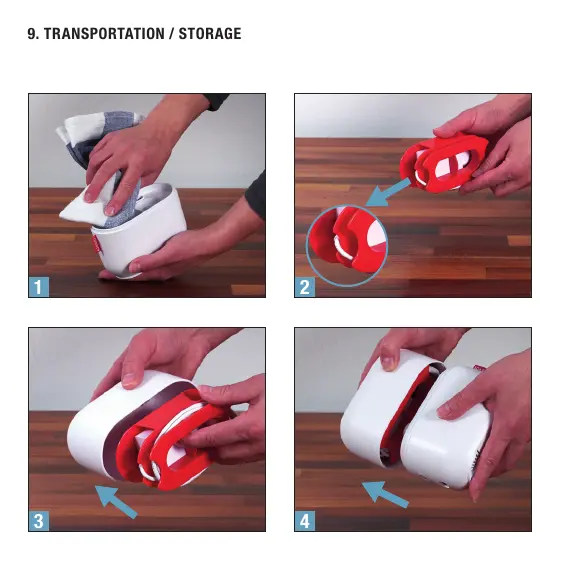 9. TRANSPORTATION / STORAGE

1

2

3

4