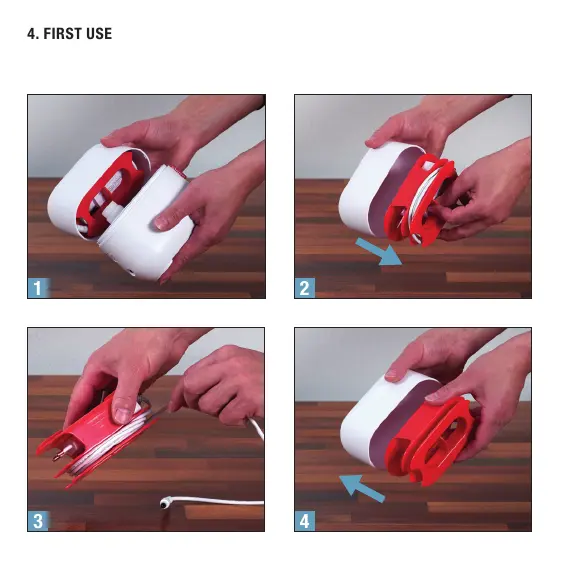 4. FIRST USE

1

2

3

4