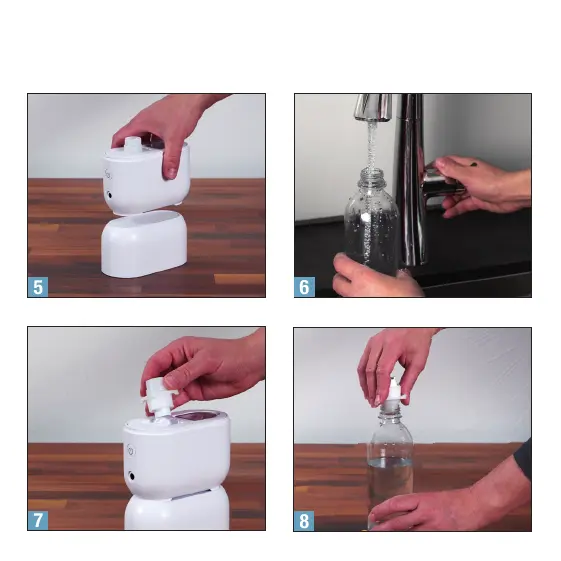 5

6

7

8