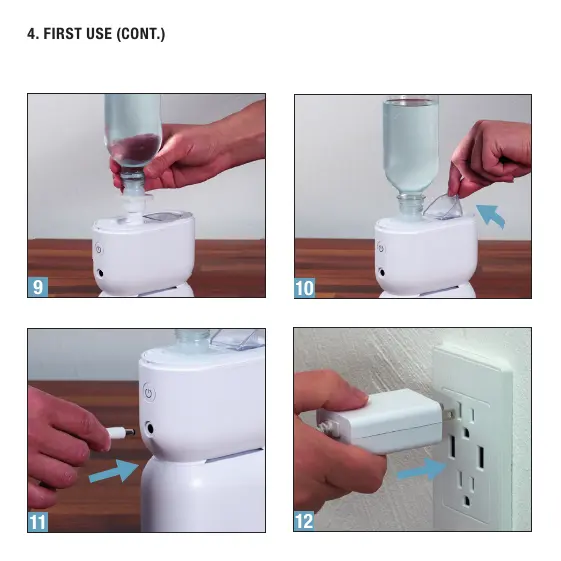 4. FIRST USE (CONT.)

9

10

11

12