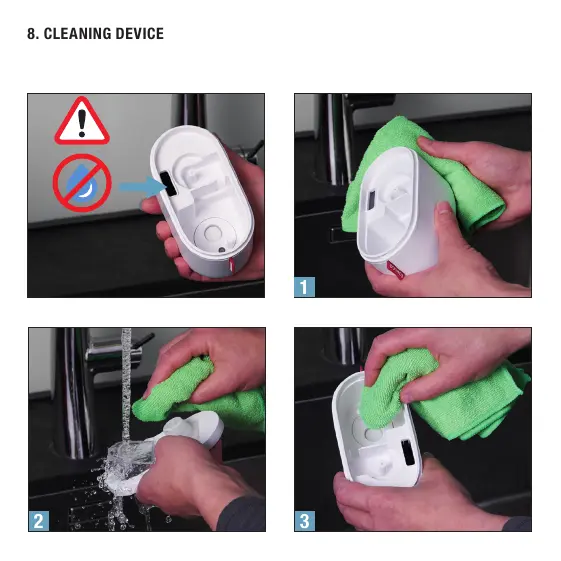 8. CLEANING DEVICE

1

2

3