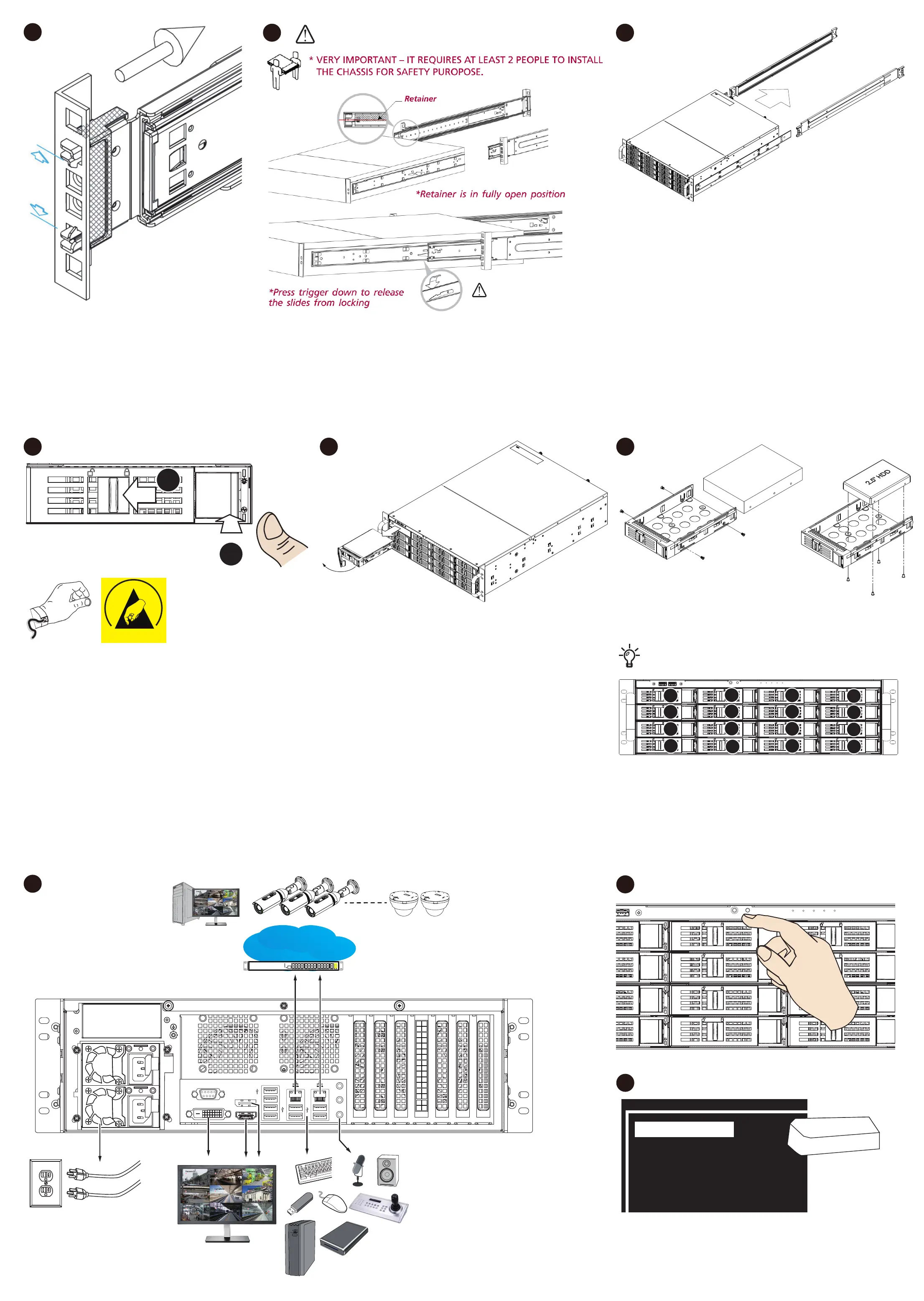 * VERY IMPORTANT – IT REQUIRES AT LEAST 2 PEOPLE TO INSTALL THE CHASSIS FOR SAFETY PUROPOSE.

Retainer

*Retainer is in fully open position

*Press trigger down to release the slides from locking

2.5" HDD