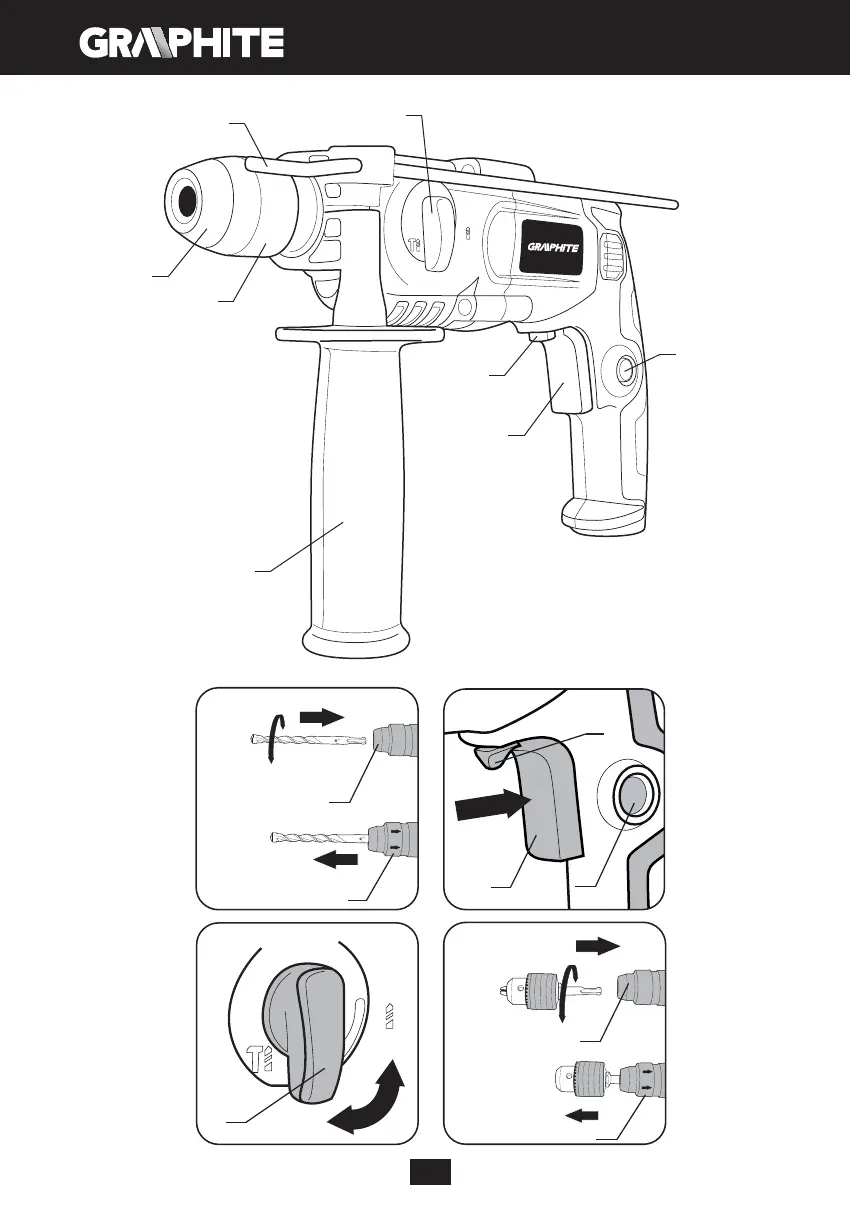 GRAPHITE

GRAPHITE