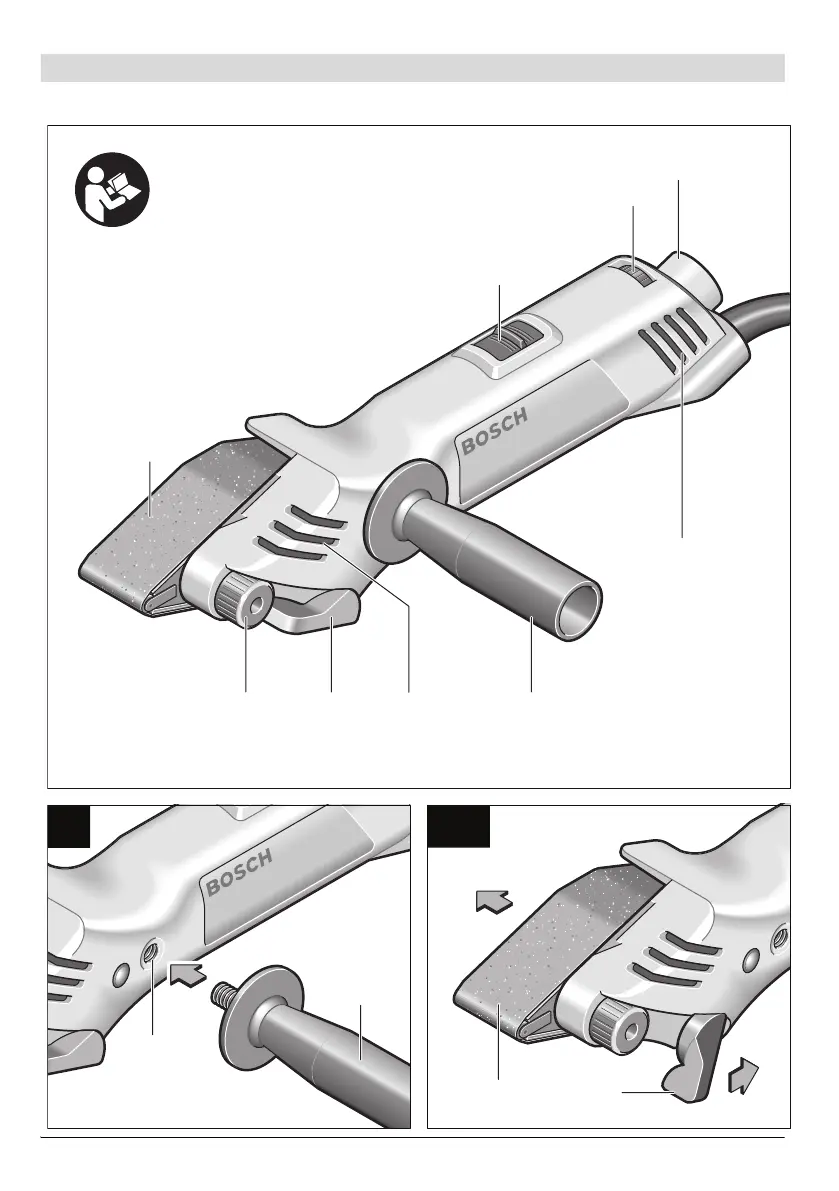 BOSCH

BOSCH