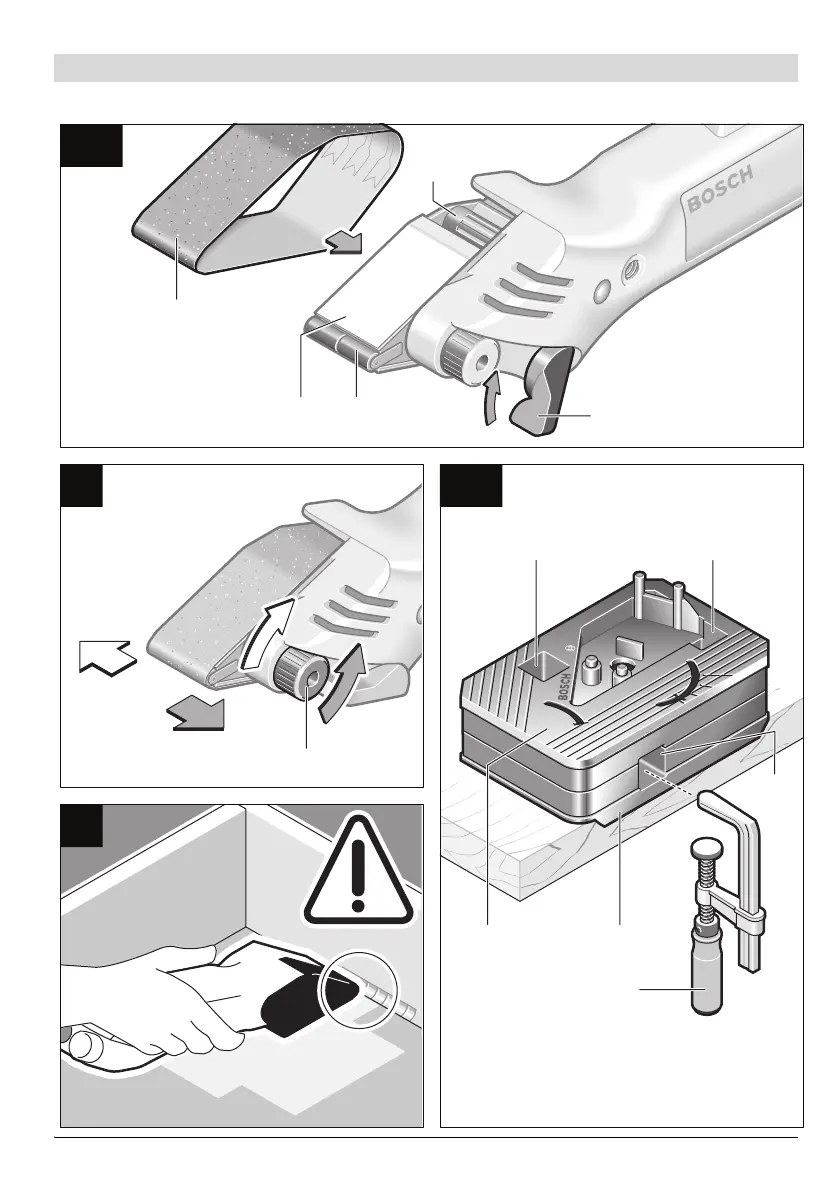 BOSCH

BOSCH