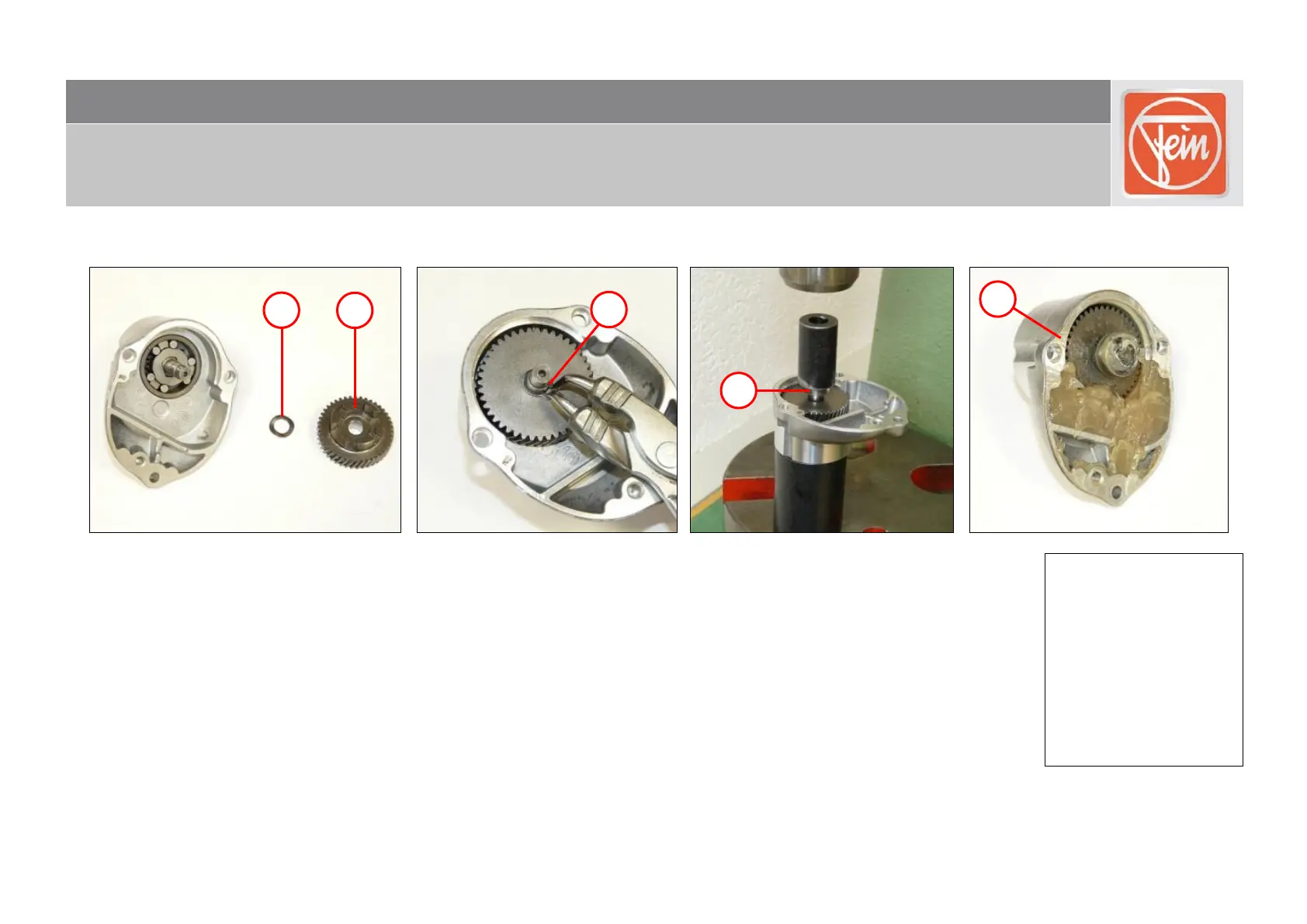 Fein