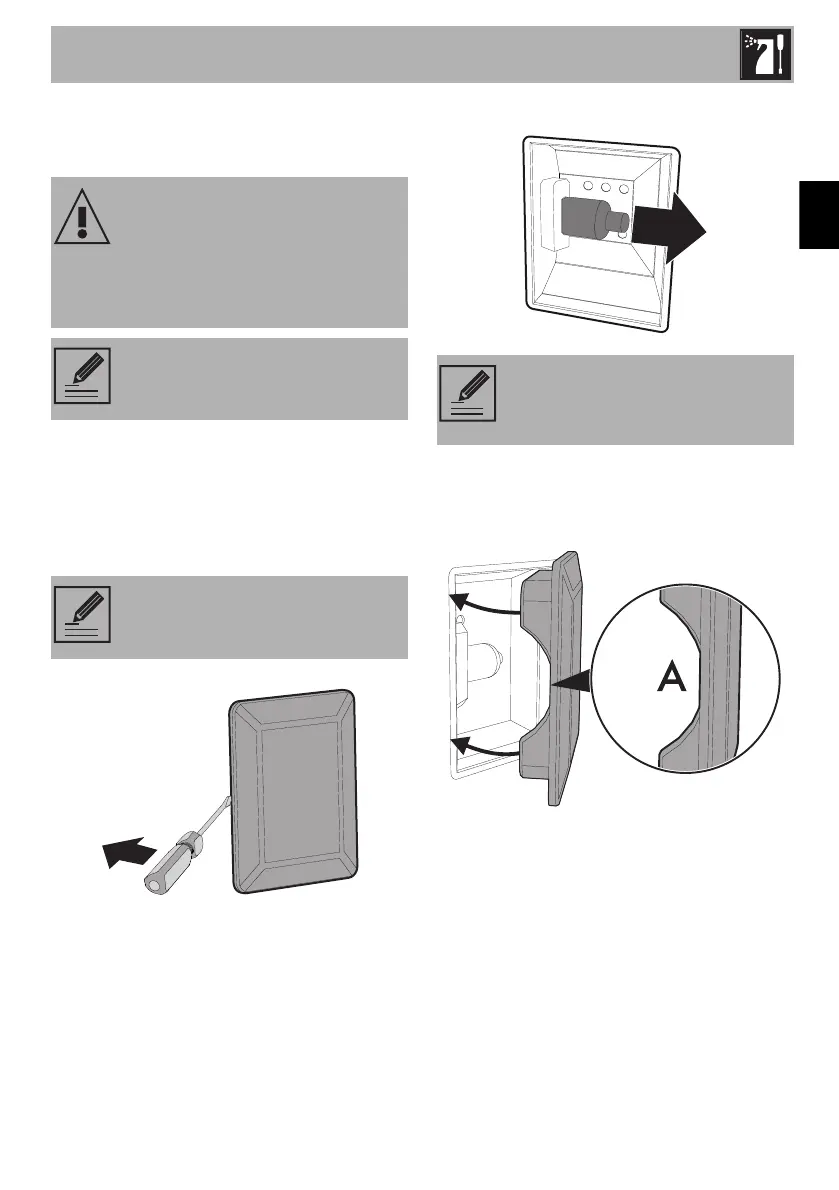 A