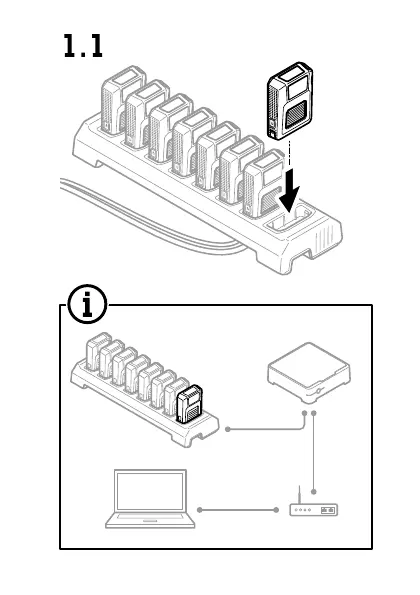 1.1

i