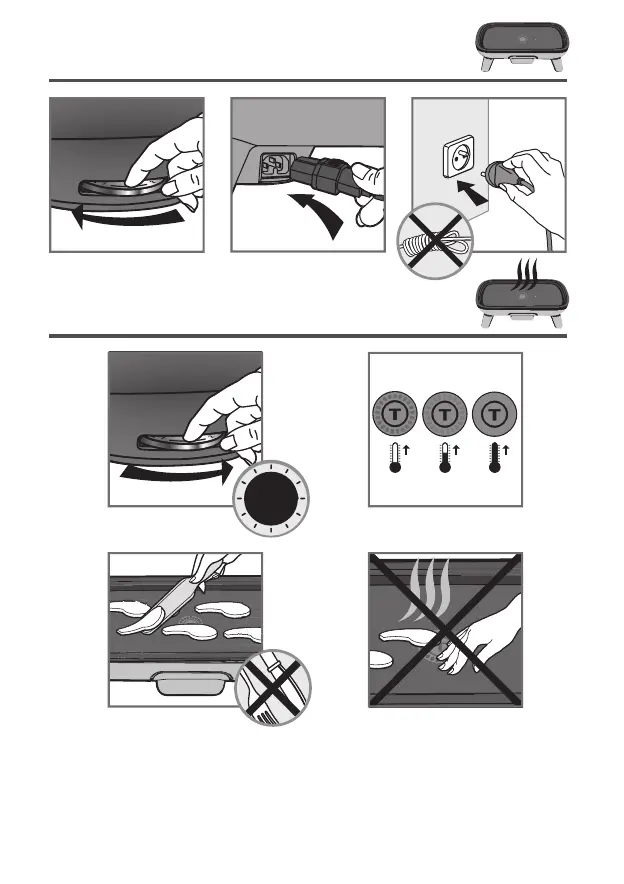 T T T