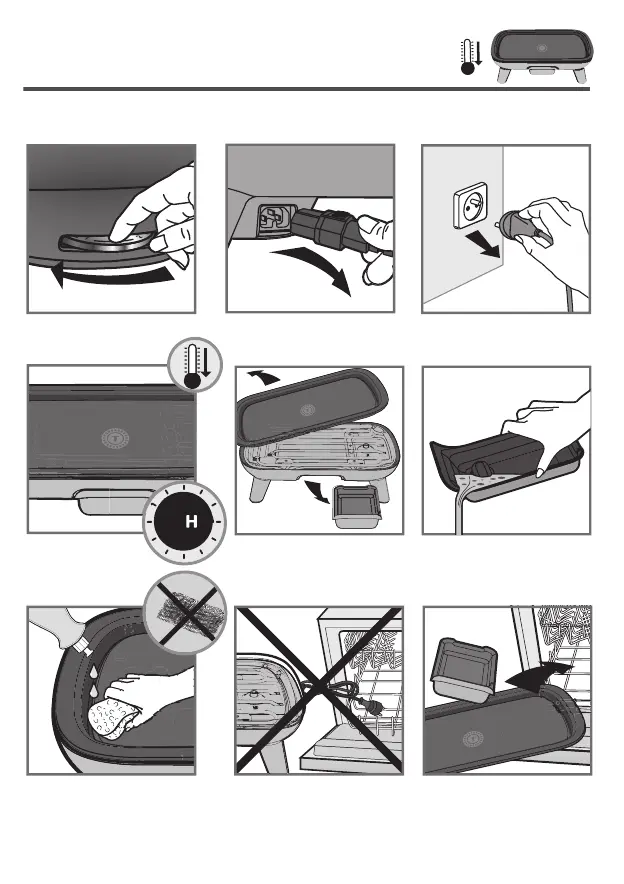 H