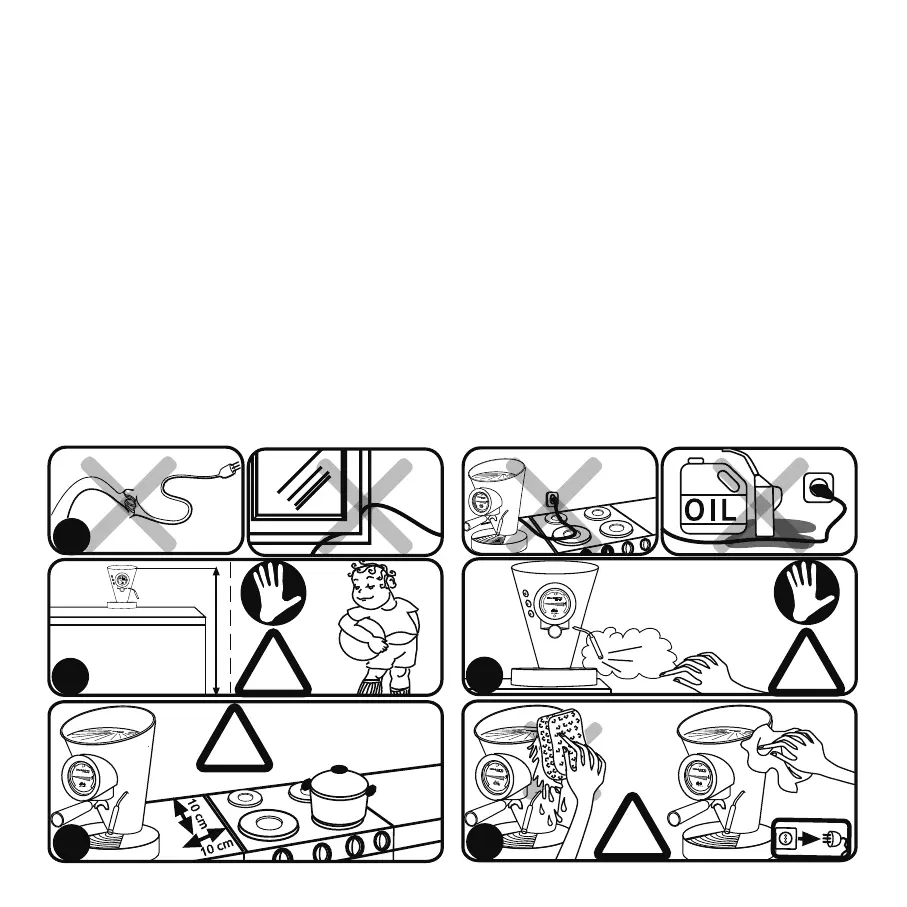 OIL

10 cm
10 cm