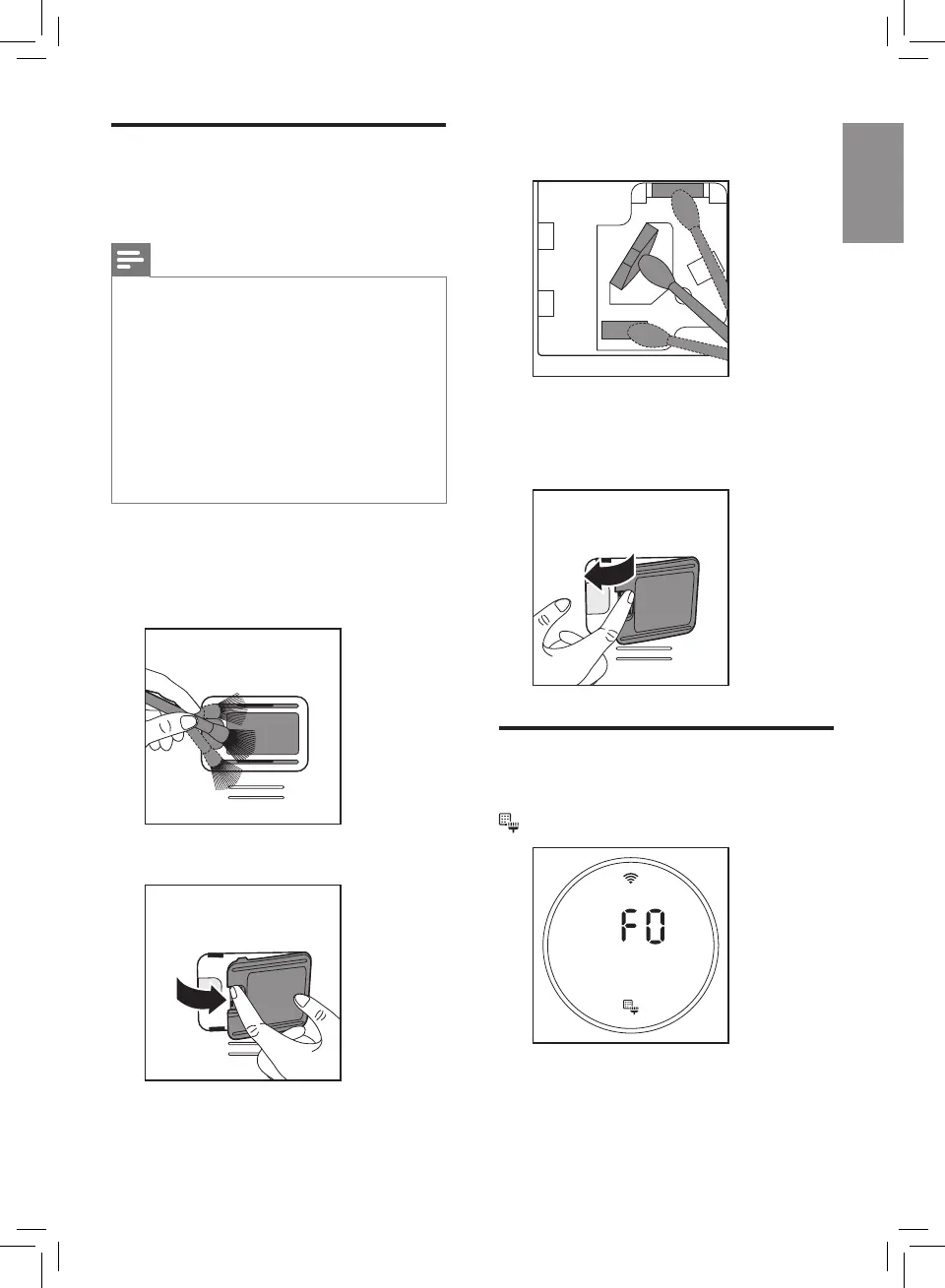 F0