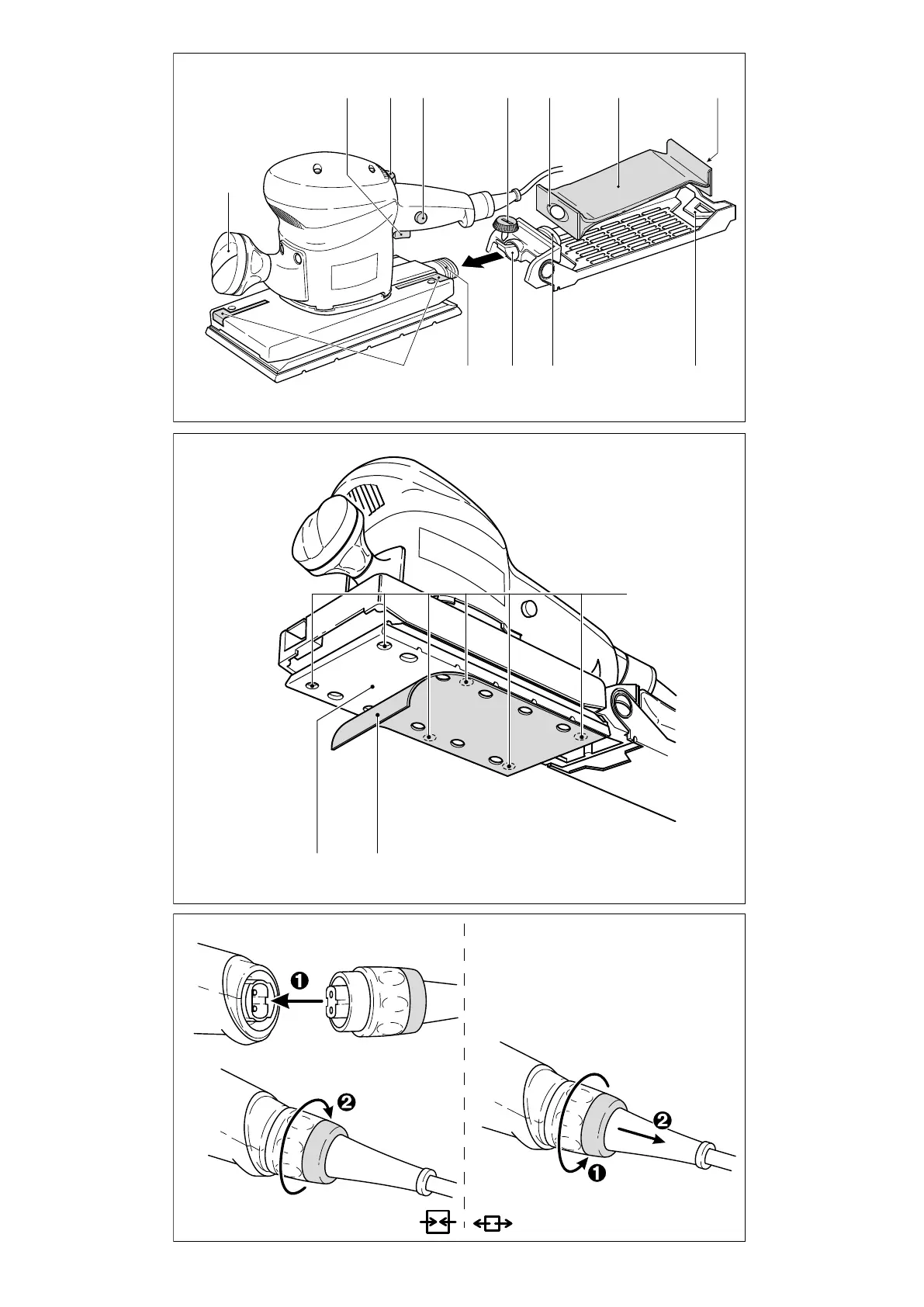 ❶

❷

❷

❶