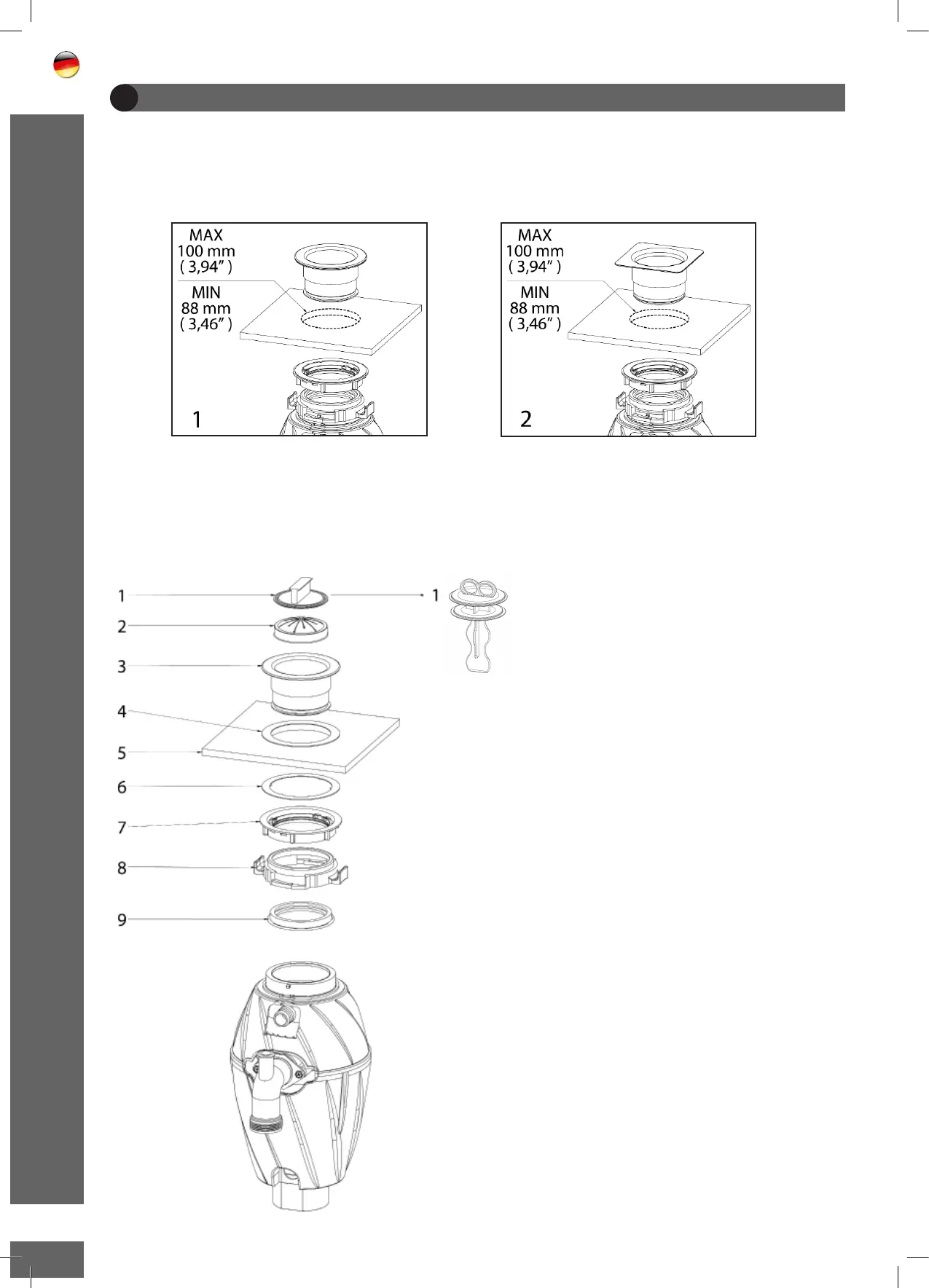 MAX
100 mm
( 3,94" )
MIN
88 mm
( 3,46" )
1

MAX
100 mm
( 3,94" )
MIN
88 mm
( 3,46" )
2

1
2
3
4
5
6
7
8
9
1