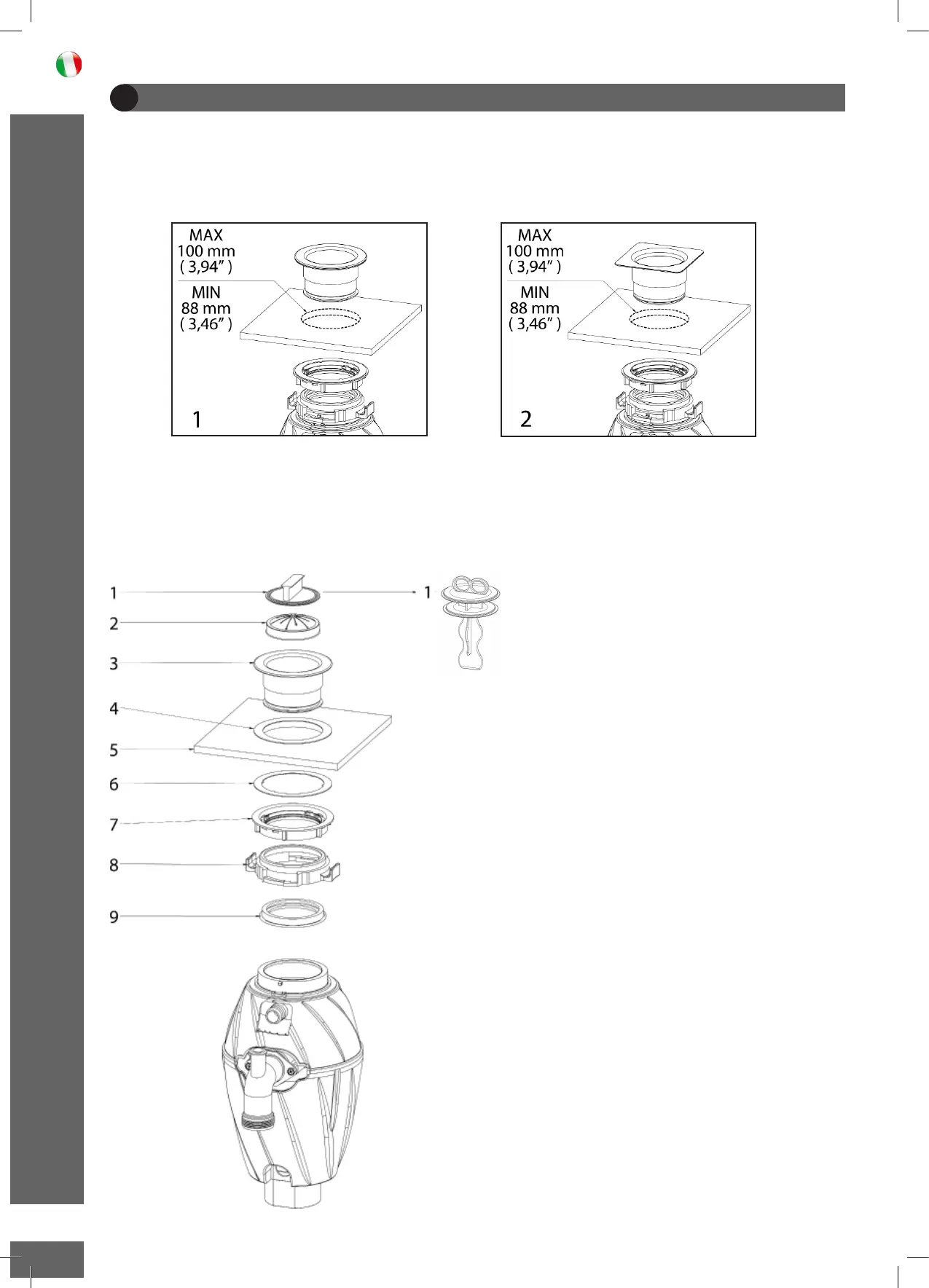 MAX
100 mm
( 3,94" )
MIN
88 mm
( 3,46" )
1

MAX
100 mm
( 3,94" )
MIN
88 mm
( 3,46" )
2

1
1
2
3
4
5
6
7
8
9